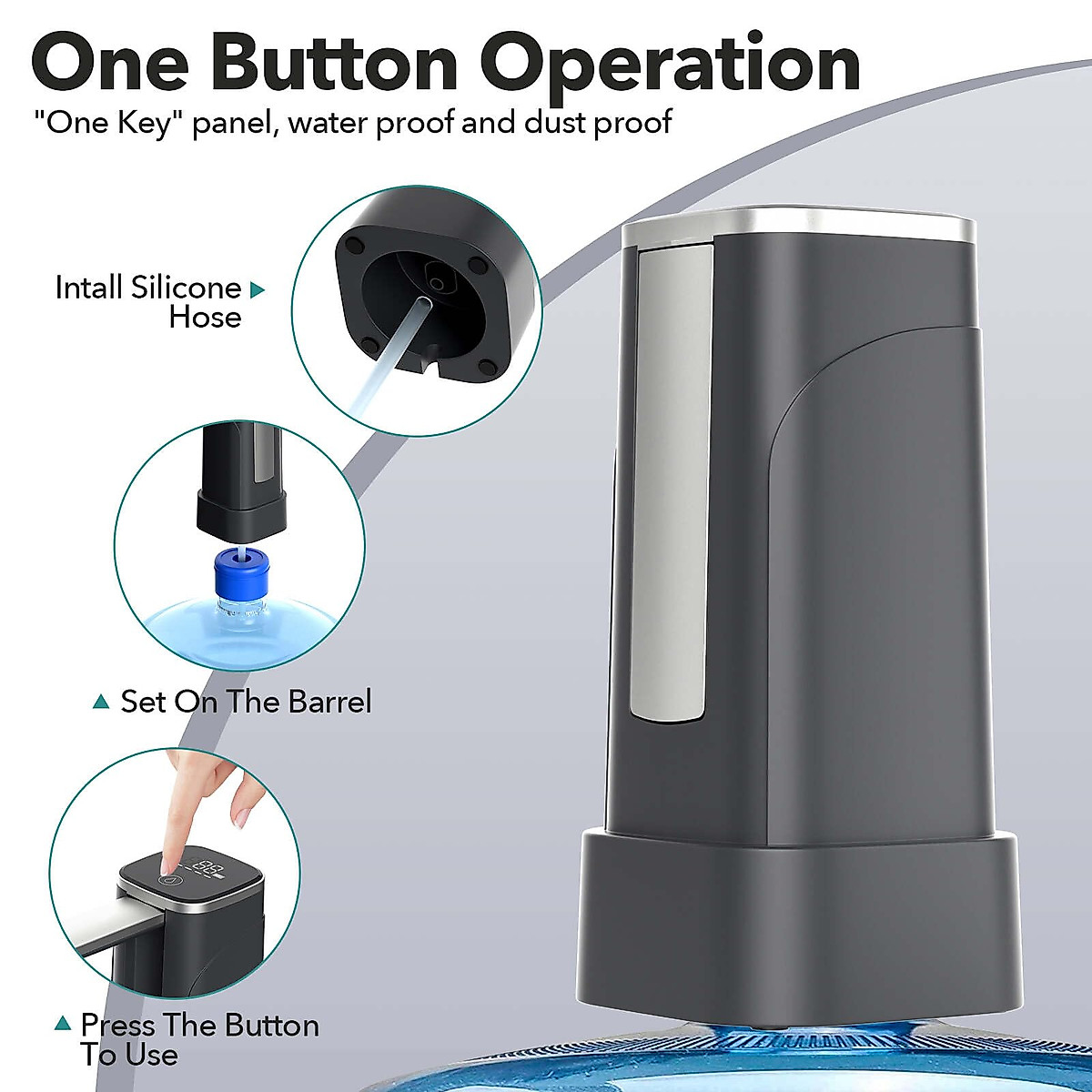 One Button Operation
"One Key" panel, water proof and dust proof

Intall Silicone Hose

Set On The Barrel

Press The Button To Use