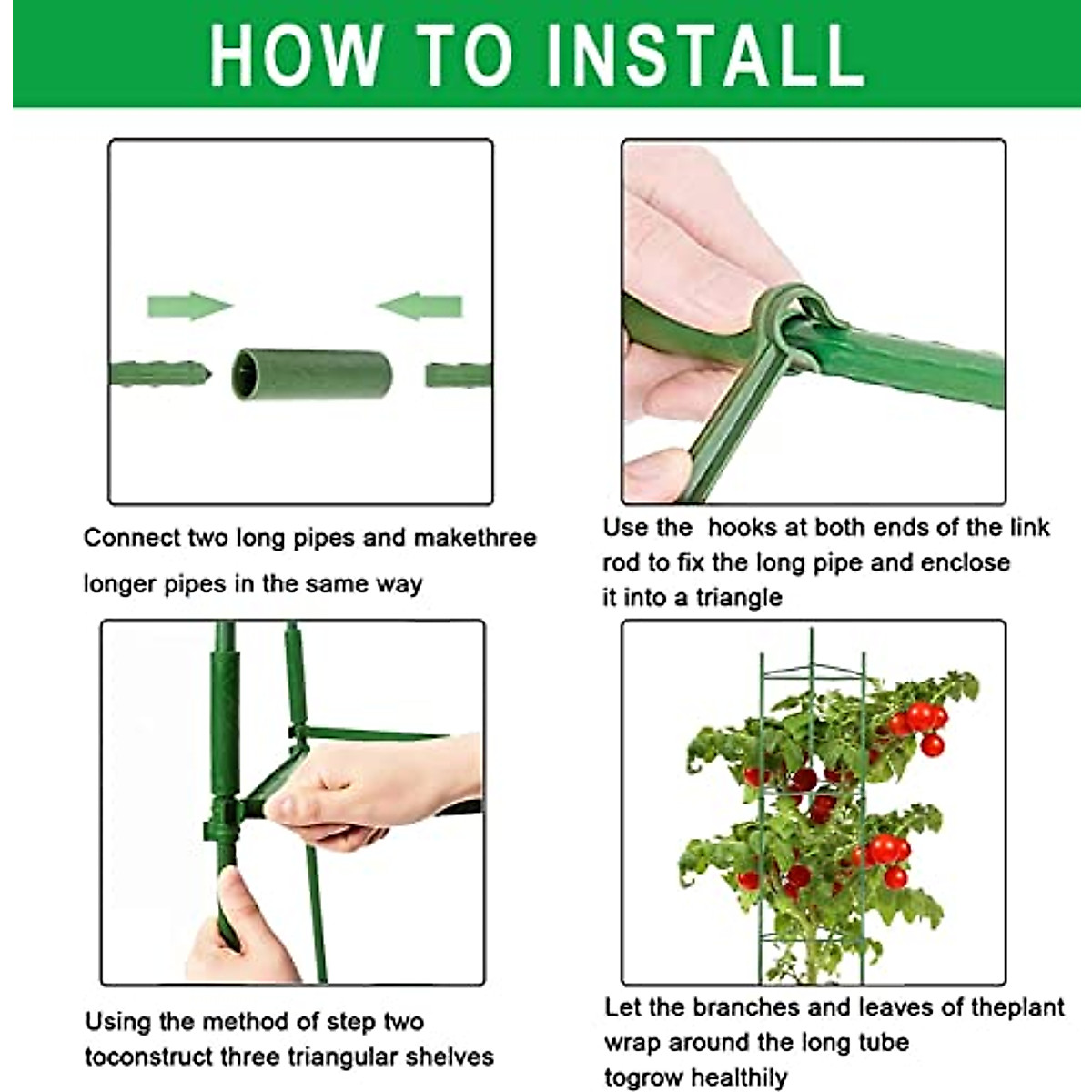 HOW TO INSTALL

Connect two long pipes and makethree longer pipes in the same way

Use the hooks at both ends of the link rod to fix the long pipe and enclose it into a triangle

Using the method of step two toconstruct three triangular shelves

Let the branches and leaves of theplant wrap around the long tube togrow healthily