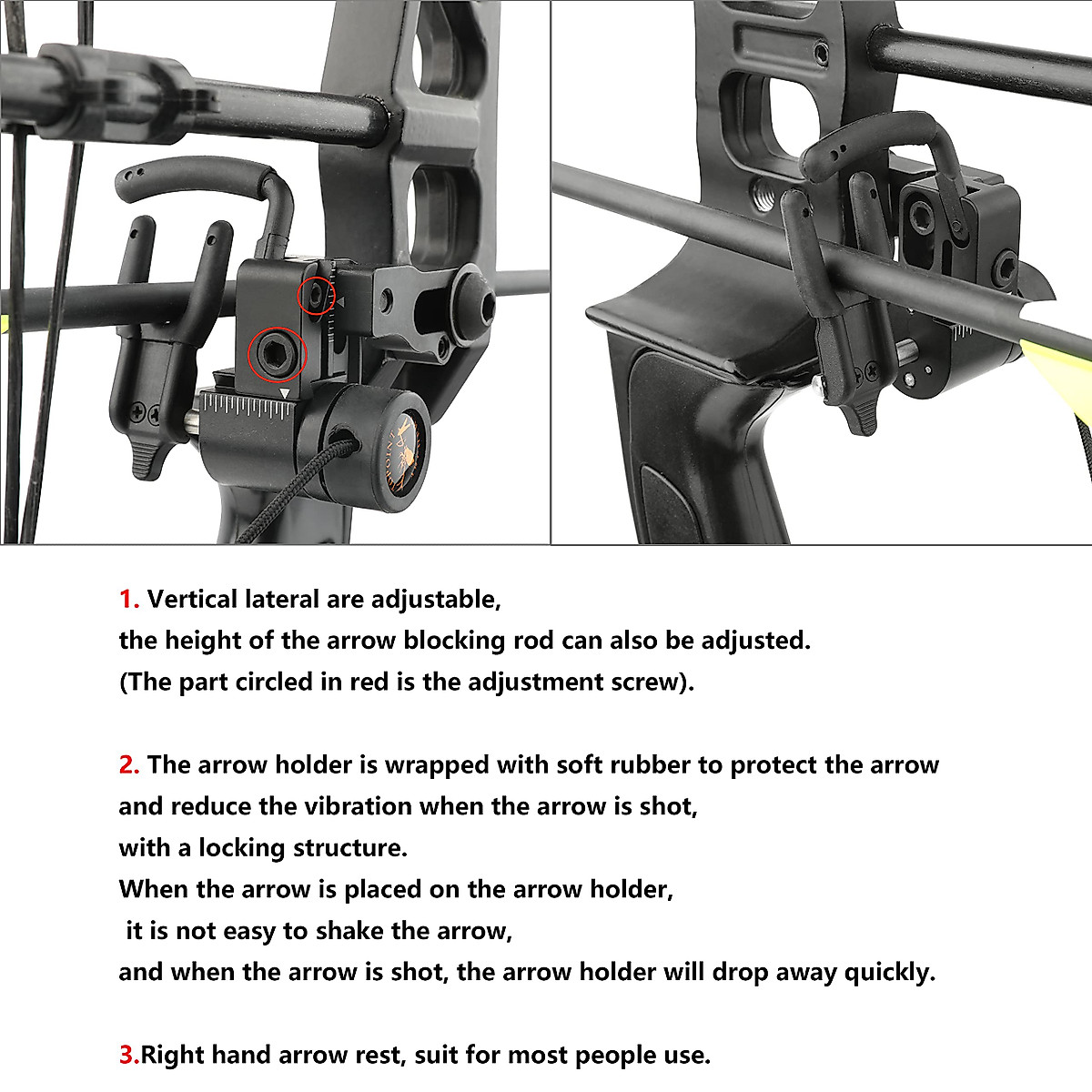 1. Vertical lateral are adjustable,
the height of the arrow blocking rod can also be adjusted.
(The part circled in red is the adjustment screw).

2. The arrow holder is wrapped with soft rubber to protect the arrow
and reduce the vibration when the arrow is shot,
with a locking structure.
When the arrow is placed on the arrow holder,
it is not easy to shake the arrow,
and when the arrow is shot, the arrow holder will drop away quickly.

3.Right hand arrow rest, suit for most people use.