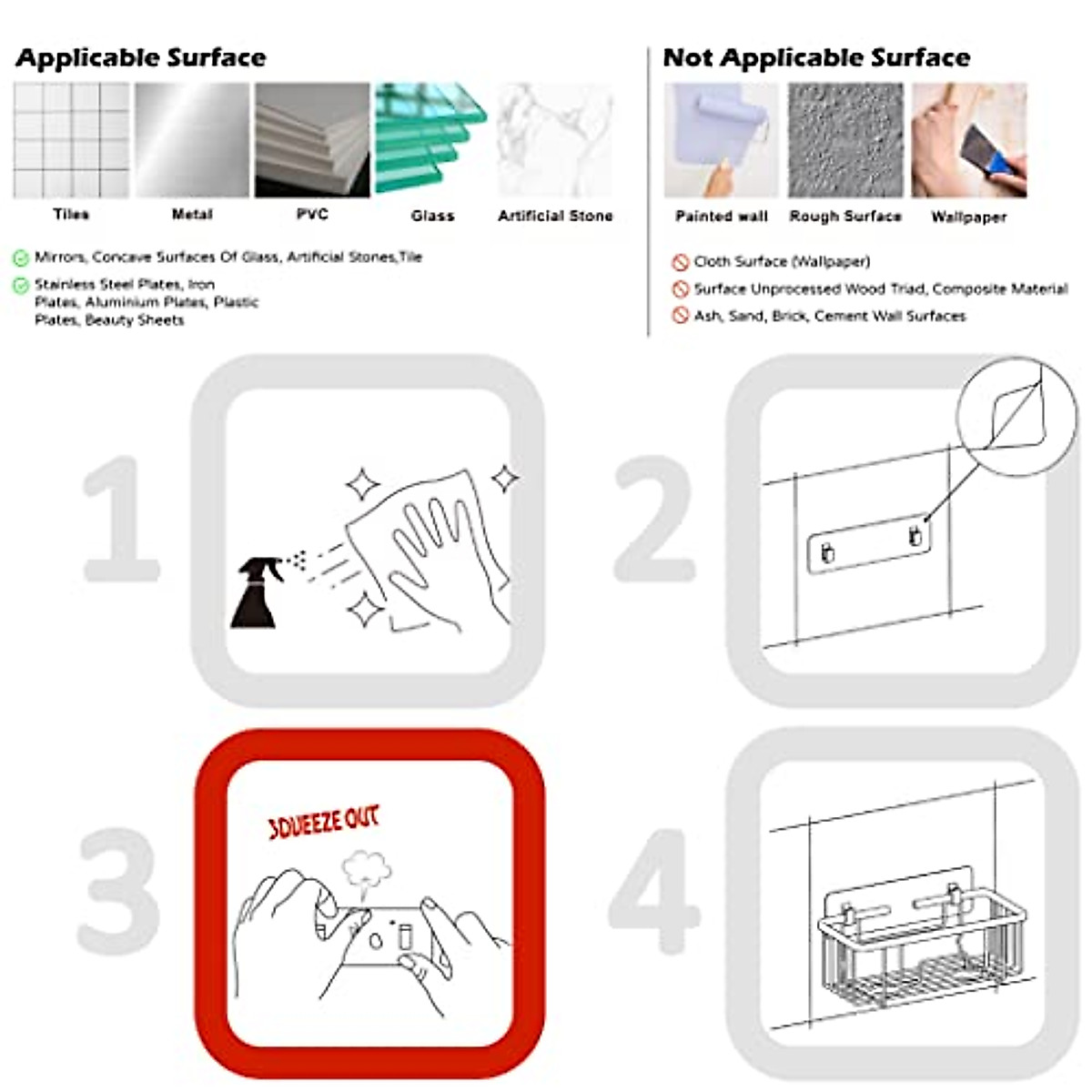 Applicable Surface

Tiles

Metal

PVC

Glass

Artificial Stone

Mirrors, Concave Surfaces Of Glass, Artificial Stones,Tile

Stainless Steel Plates, Iron Plates, Aluminium Plates, Plastic Plates, Beauty Sheets

Not Applicable Surface

Painted wall

Rough Surface

Wallpaper

Cloth Surface (Wallpaper)

Surface Unprocessed Wood Triad, Composite Material

Ash, Sand, Brick, Cement Wall Surfaces

1

2

3

SQUEEZE OUT

4