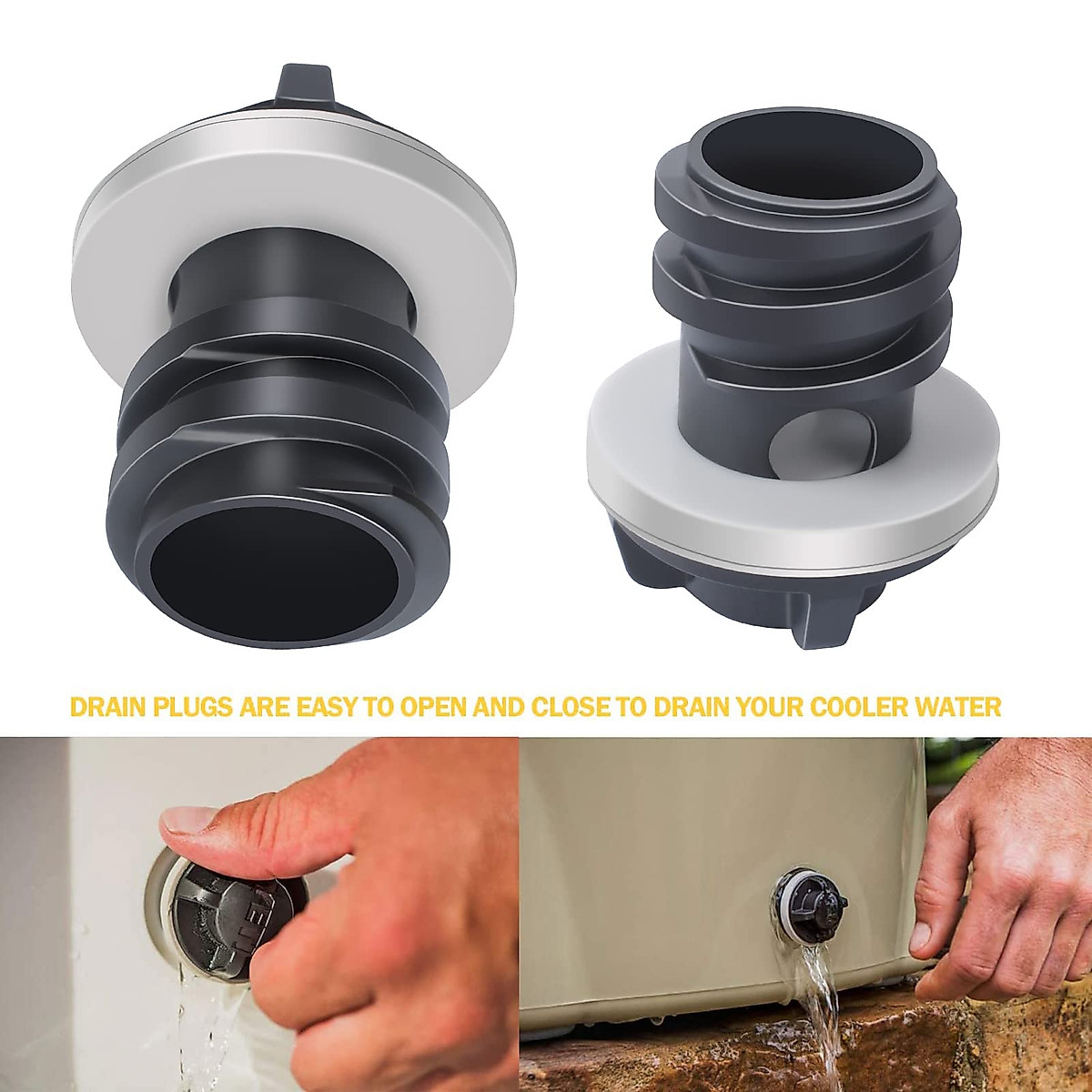 DRAIN PLUGS ARE EASY TO OPEN AND CLOSE TO DRAIN YOUR COOLER WATER