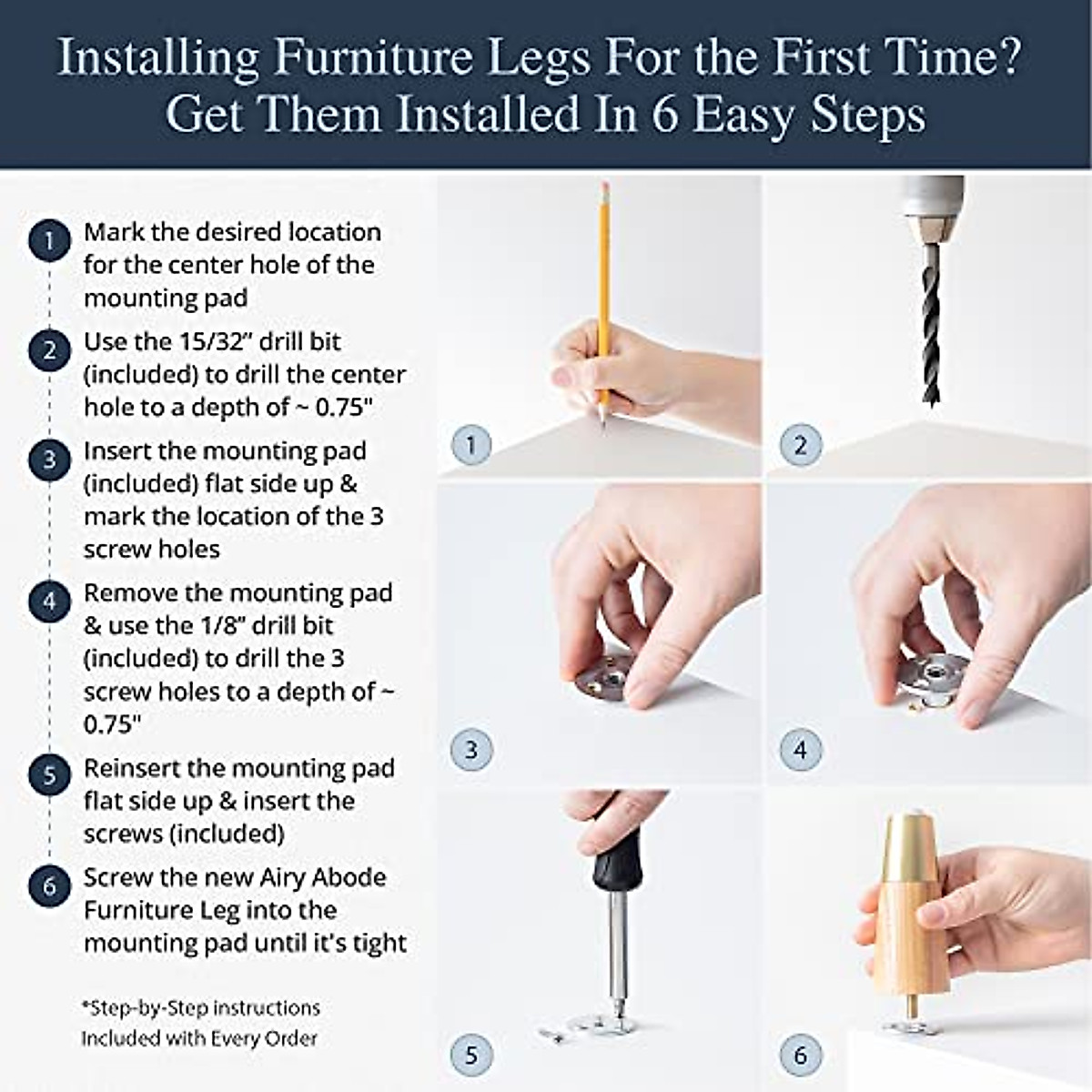 Installing Furniture Legs For the First Time? Get Them Installed In 6 Easy Steps

1 Mark the desired location for the center hole of the mounting pad

2 Use the 15/32" drill bit (included) to drill the center hole to a depth of ~ 0.75"

3 Insert the mounting pad (included) flat side up & mark the location of the 3 screw holes

4 Remove the mounting pad & use the 1/8" drill bit (included) to drill the 3 screw holes to a depth of ~ 0.75"

5 Reinsert the mounting pad flat side up & insert the screws (included)

6 Screw the new Airy Abode Furniture Leg into the mounting pad until it's tight

*Step-by-Step instructions Included with Every Order

1

2

3

4

5

6