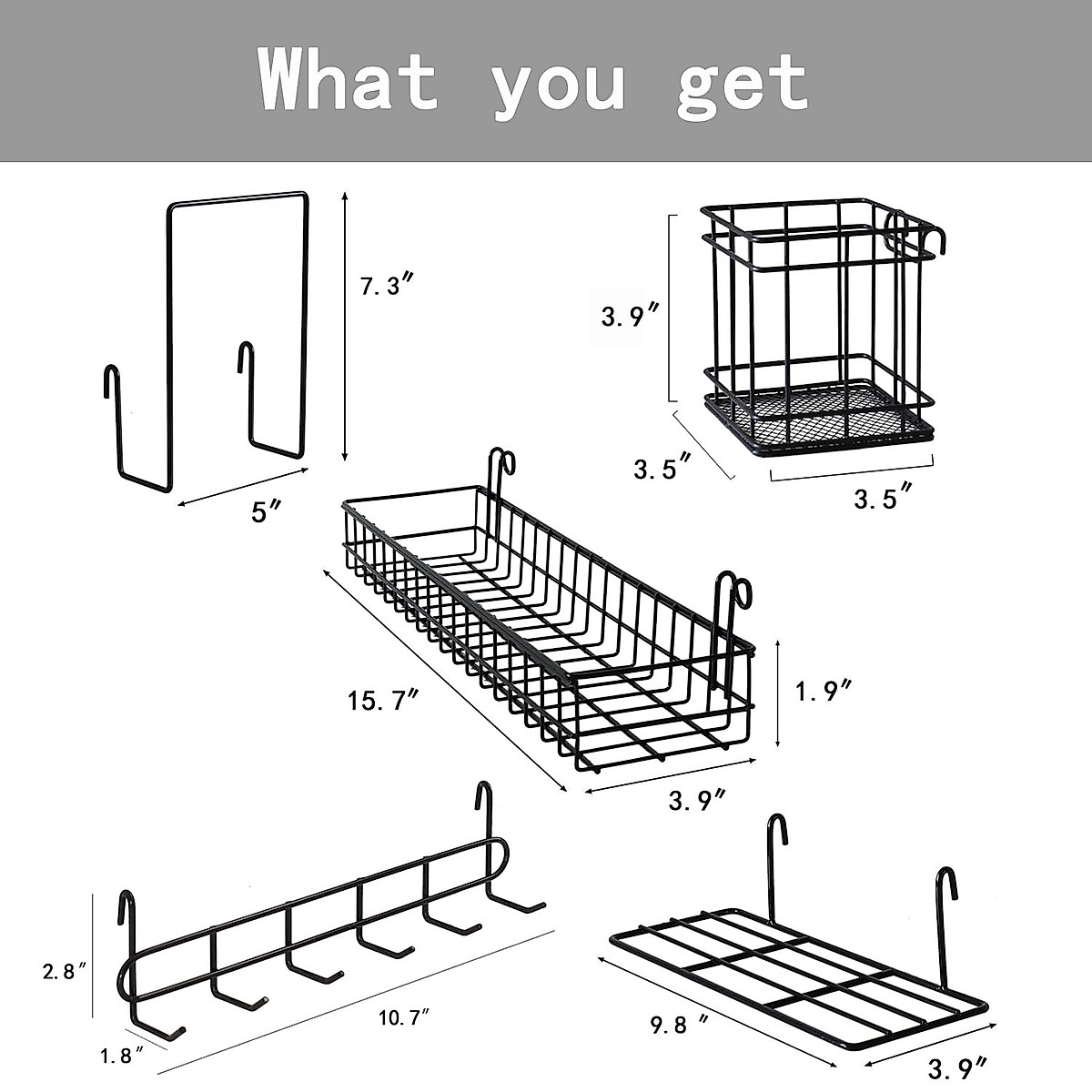 What you get

7.3″

5″

3.9″

3.5″

3.5″

15.7″

1.9″

3.9″

2.8″

1.8″

10.7″

9.8 ″

3.9″