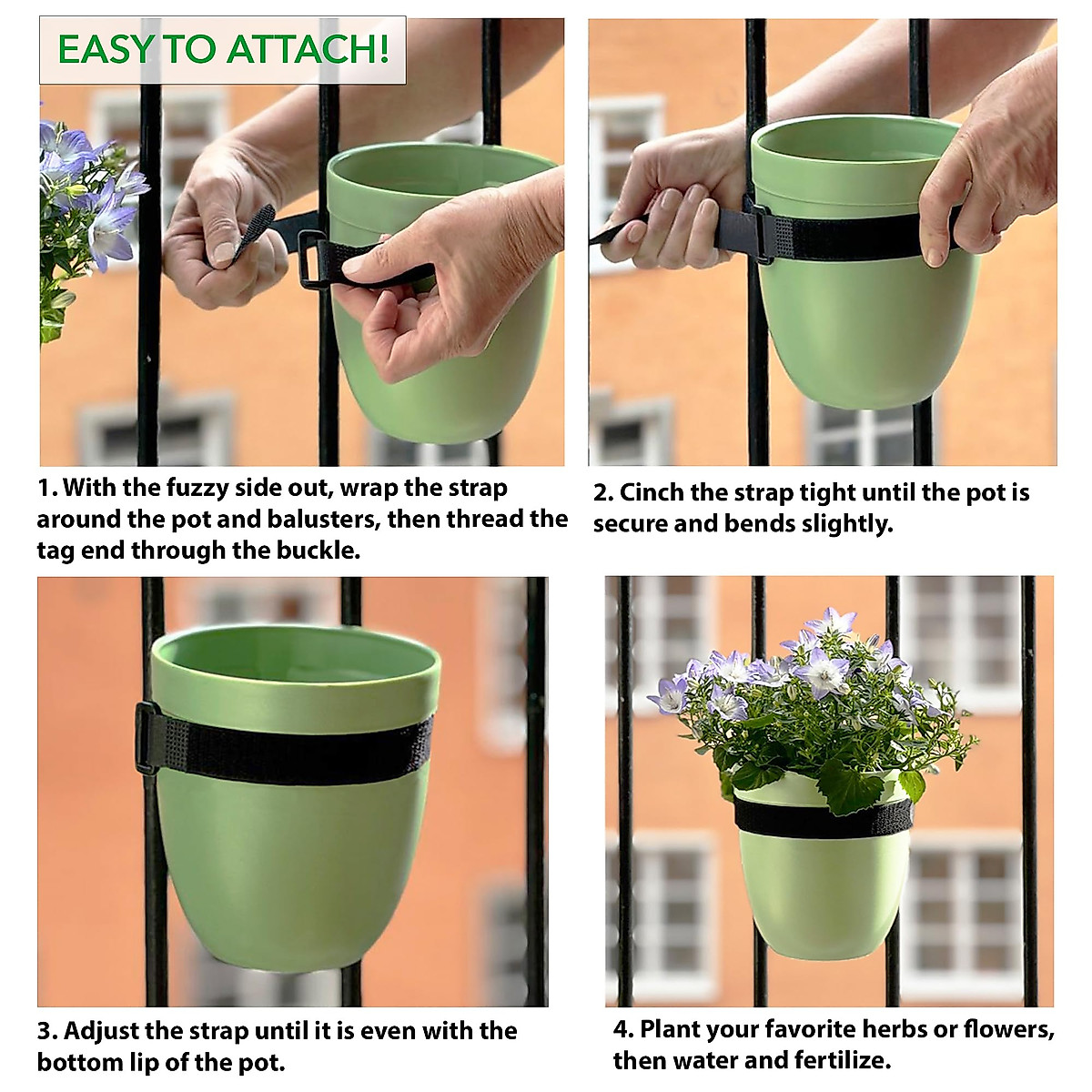 EASY TO ATTACH!

1. With the fuzzy side out, wrap the strap around the pot and balusters, then thread the tag end through the buckle.

2. Cinch the strap tight until the pot is secure and bends slightly.

3. Adjust the strap until it is even with the bottom lip of the pot.

4. Plant your favorite herbs or flowers, then water and fertilize.