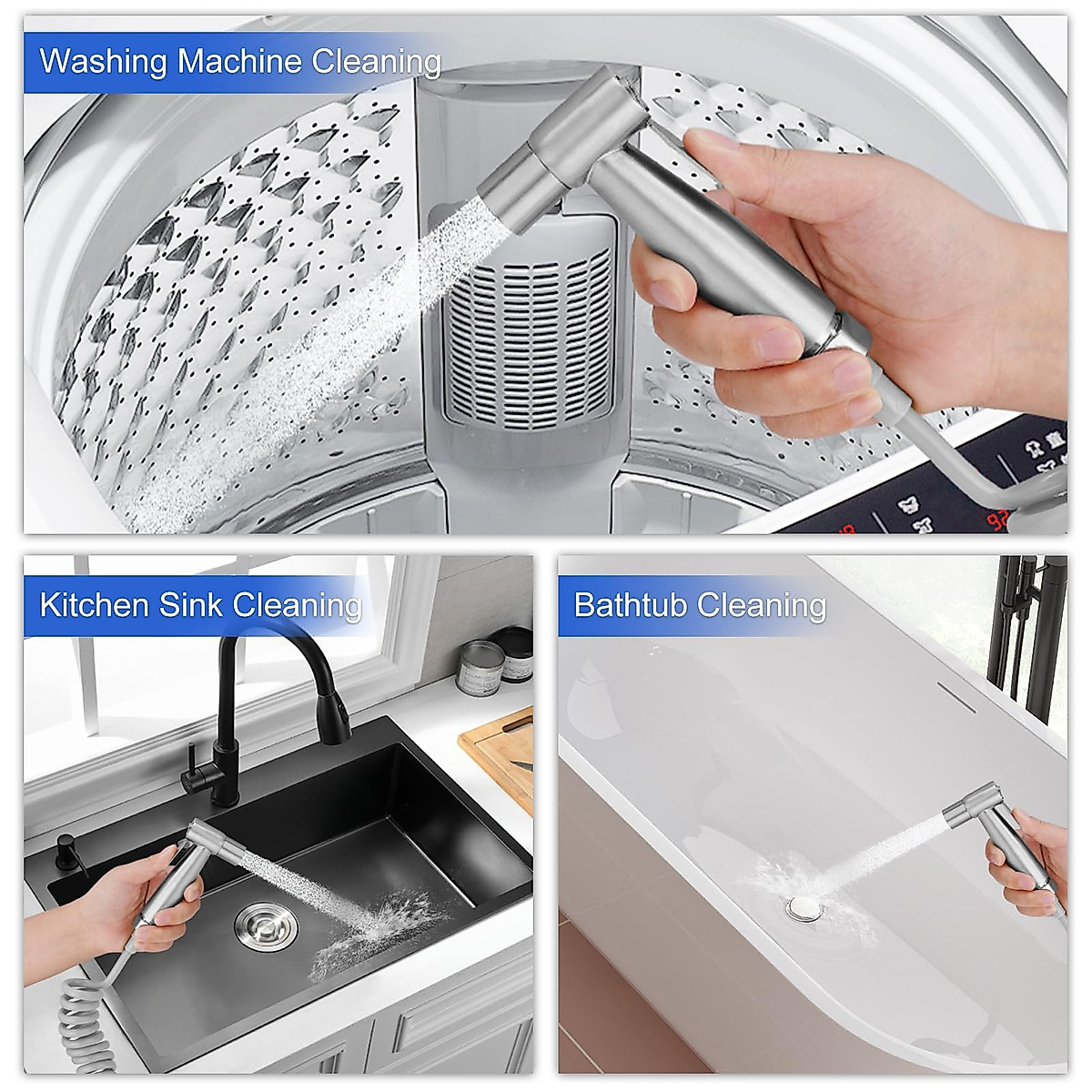 Washing Machine Cleaning

Kitchen Sink Cleaning

Bathtub Cleaning