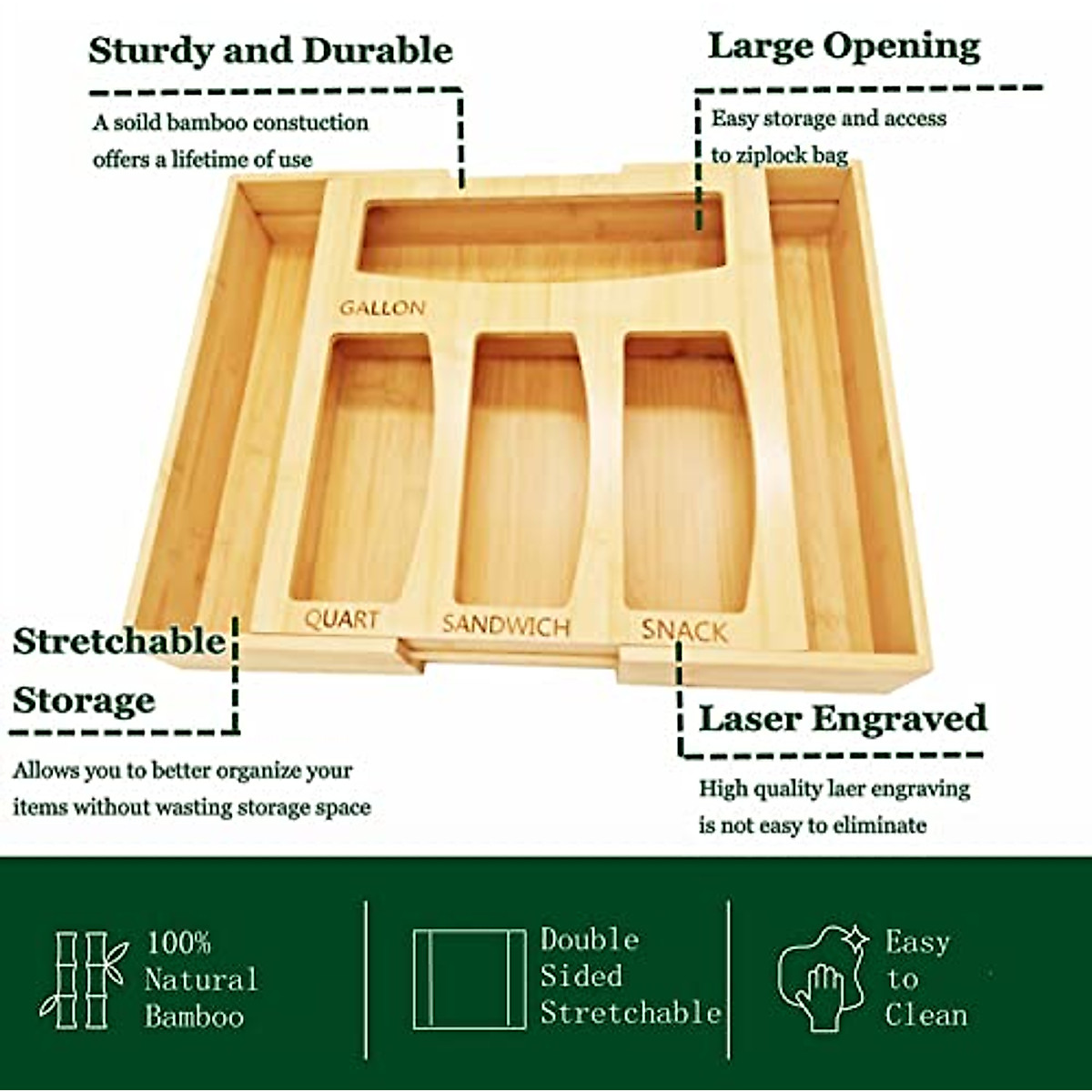 Sturdy and Durable

A soild bamboo constuction offers a lifetime of use

Large Opening

Easy storage and access to ziplock bag

GALLON

QUART

SANDWICH

SNACK

Stretchable Storage

Allows you to better organize your items without wasting storage space

Laser Engraved

High quality laer engraving is not easy to eliminate

100% Natural Bamboo

Double Sided Stretchable

Easy to Clean