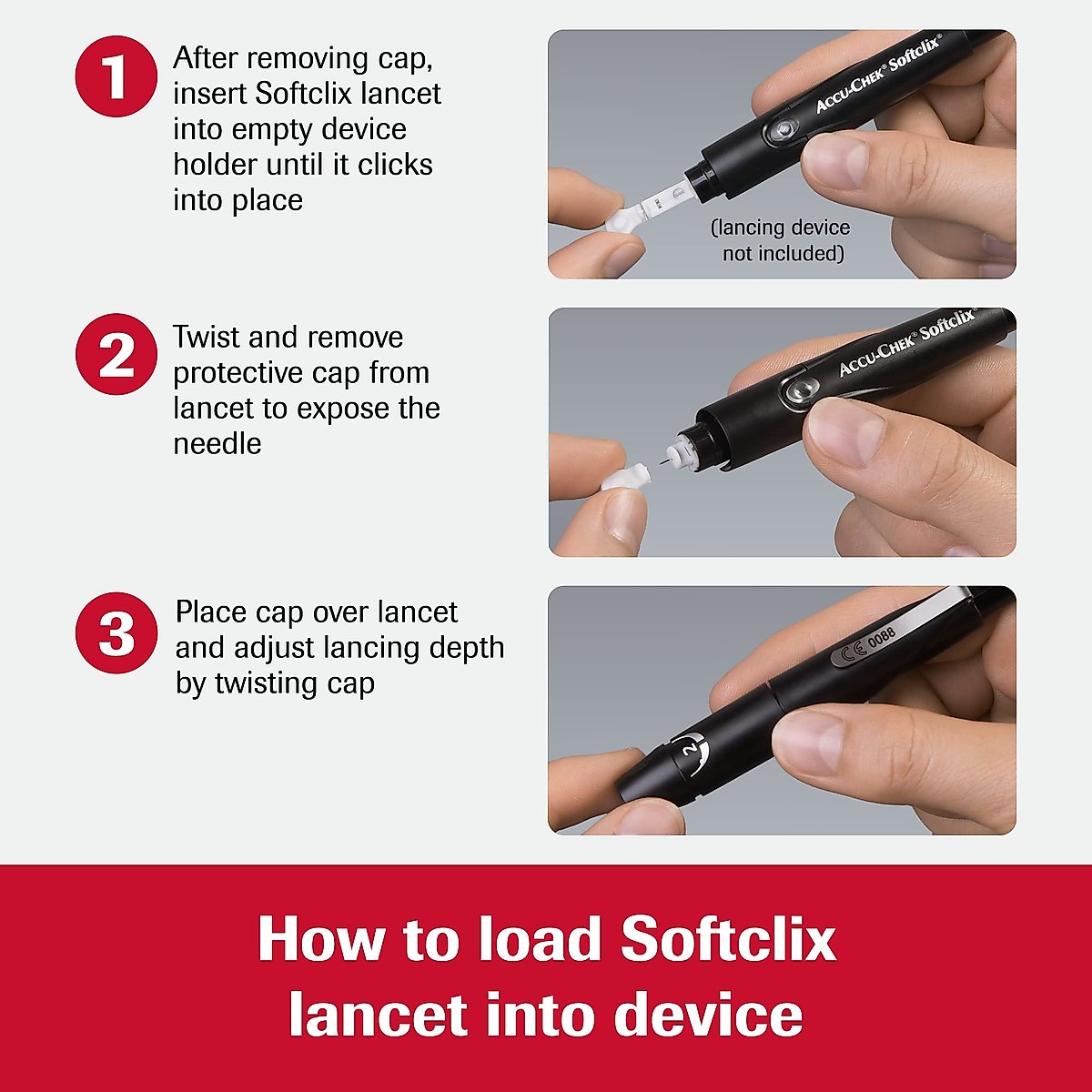 1 After removing cap, insert Softclix lancet into empty device holder until it clicks into place

ACCU-CHEK® Softclix®

(lancing device not included)

2 Twist and remove protective cap from lancet to expose the needle

ACCU-CHEK® Softclix®

3 Place cap over lancet and adjust lancing depth by twisting cap

CE 0088

2

How to load Softclix lancet into device