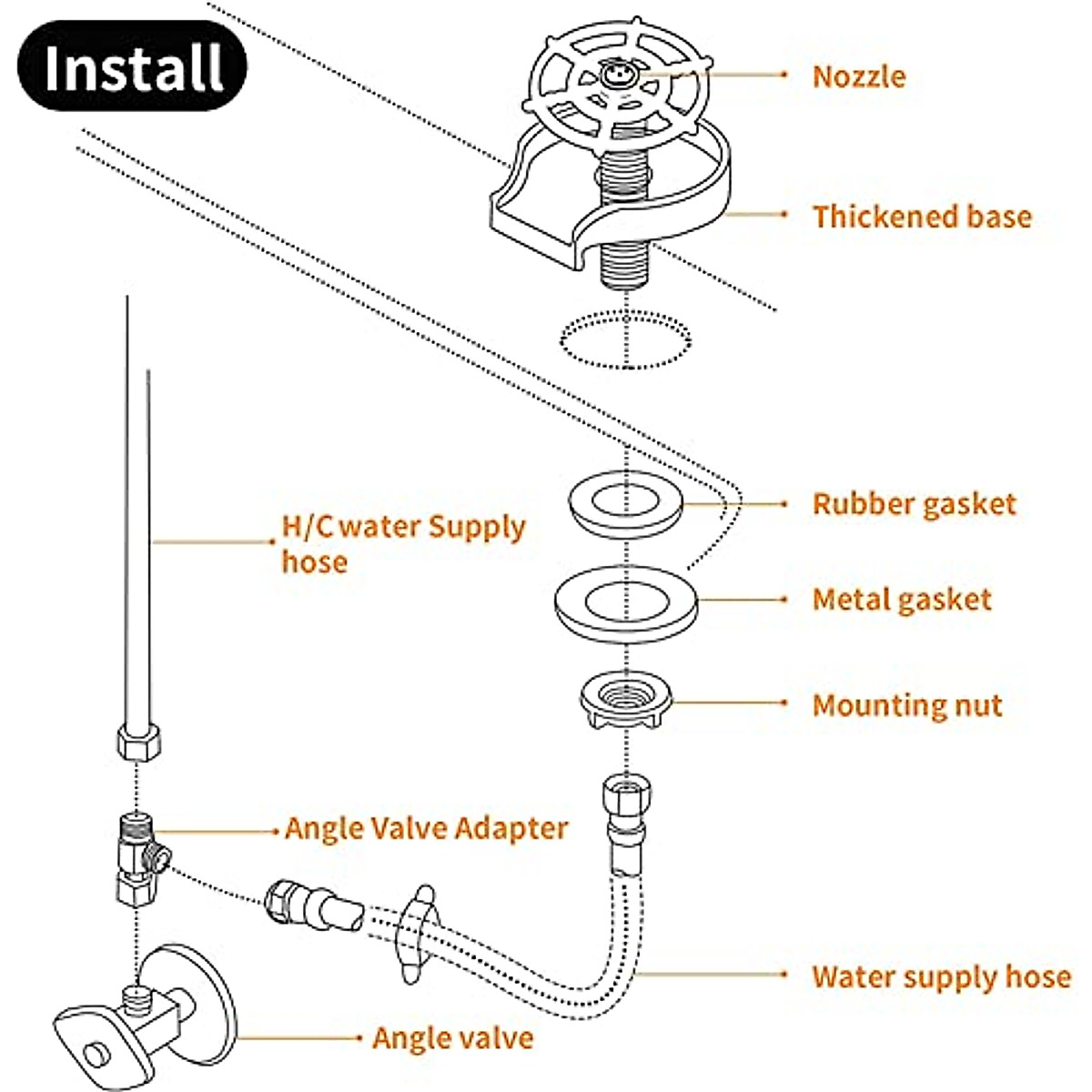 Install

Nozzle

Thickened base

H/C water Supply hose

Rubber gasket

Metal gasket

Mounting nut

Angle Valve Adapter

Water supply hose

Angle valve