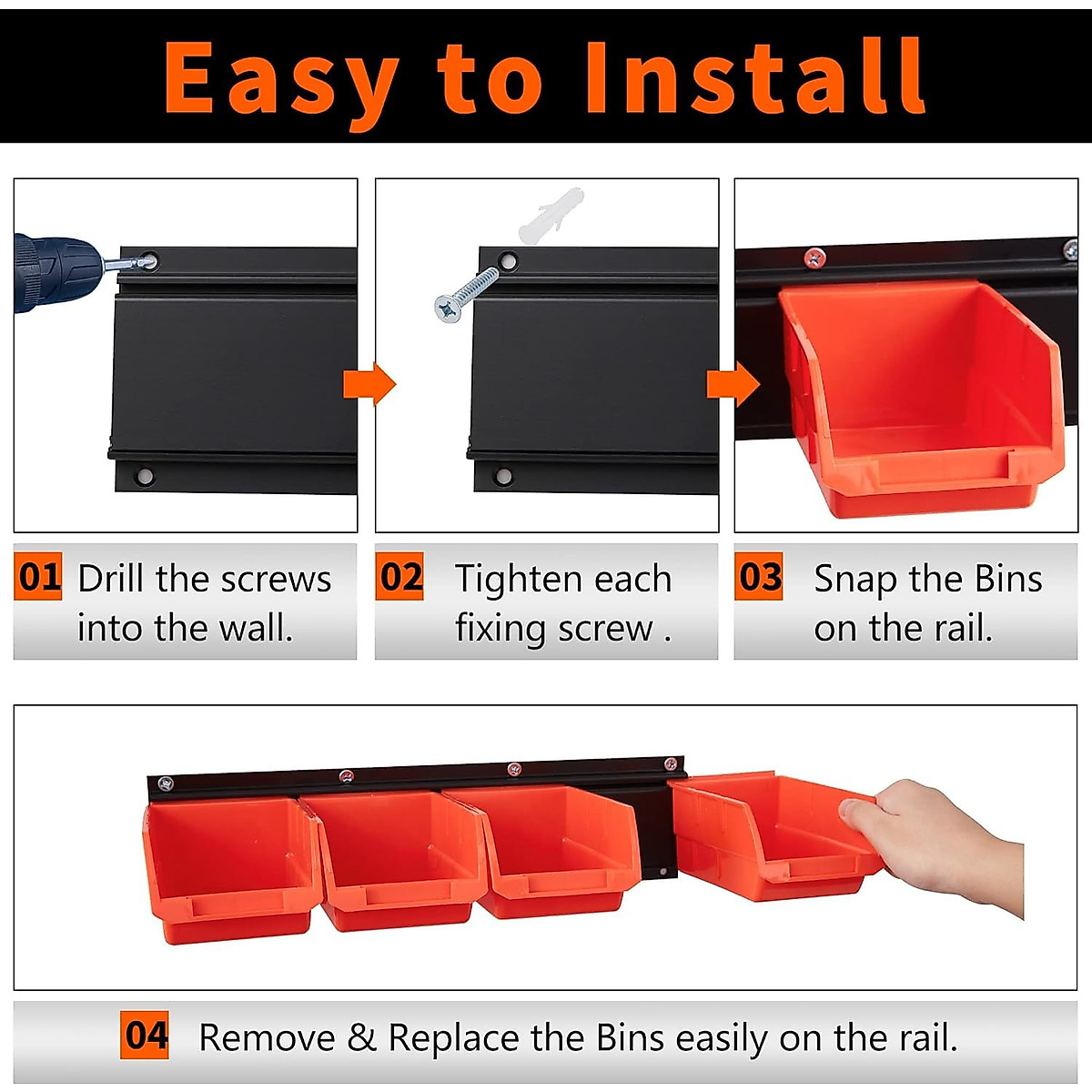 Easy to Install

01 Drill the screws into the wall.

02 Tighten each fixing screw .

03 Snap the Bins on the rail.

04 Remove & Replace the Bins easily on the rail.