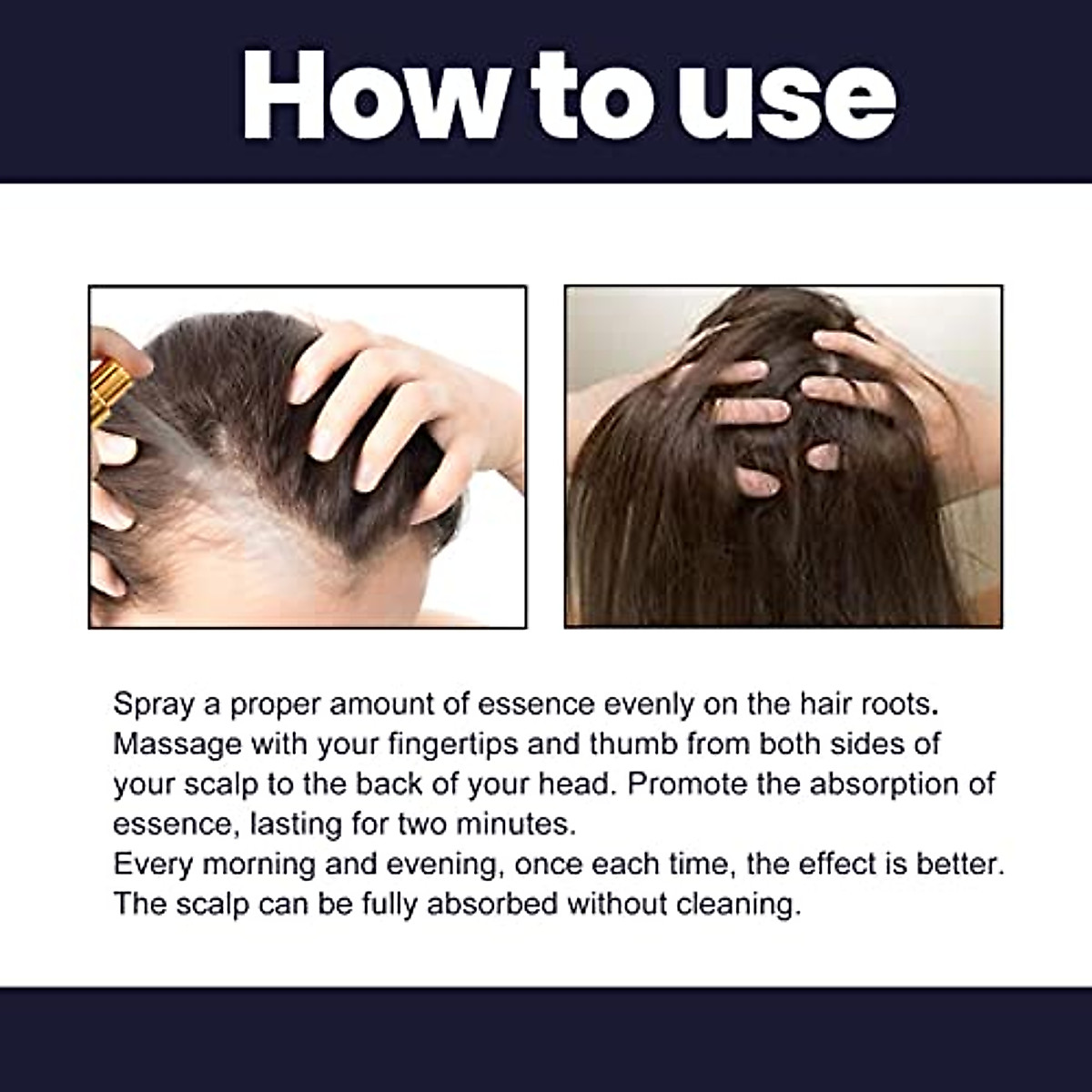 How to use

Spray a proper amount of essence evenly on the hair roots. Massage with your fingertips and thumb from both sides of your scalp to the back of your head. Promote the absorption of essence, lasting for two minutes.
Every morning and evening, once each time, the effect is better.
The scalp can be fully absorbed without cleaning.