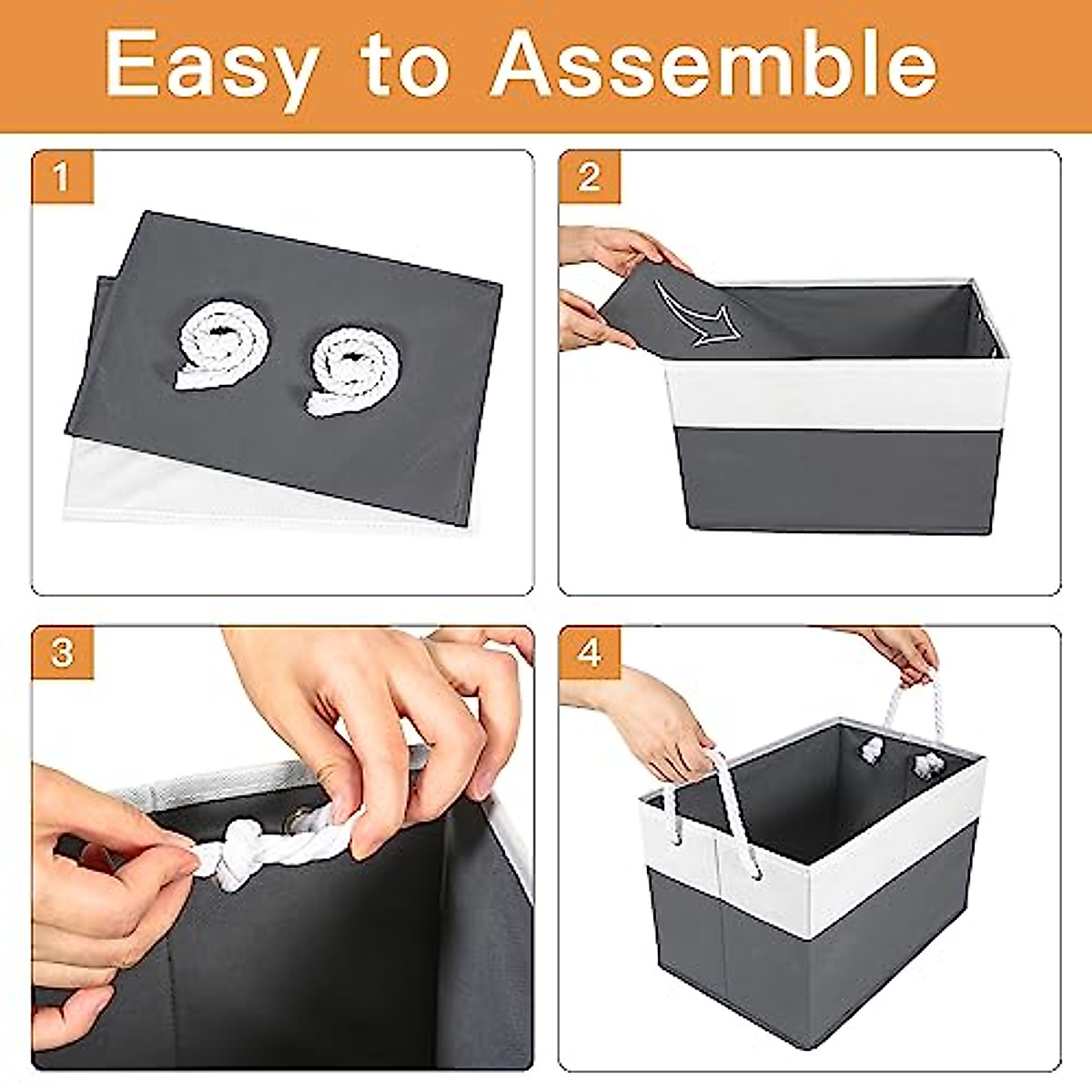 Easy to Assemble

1

2

3

4