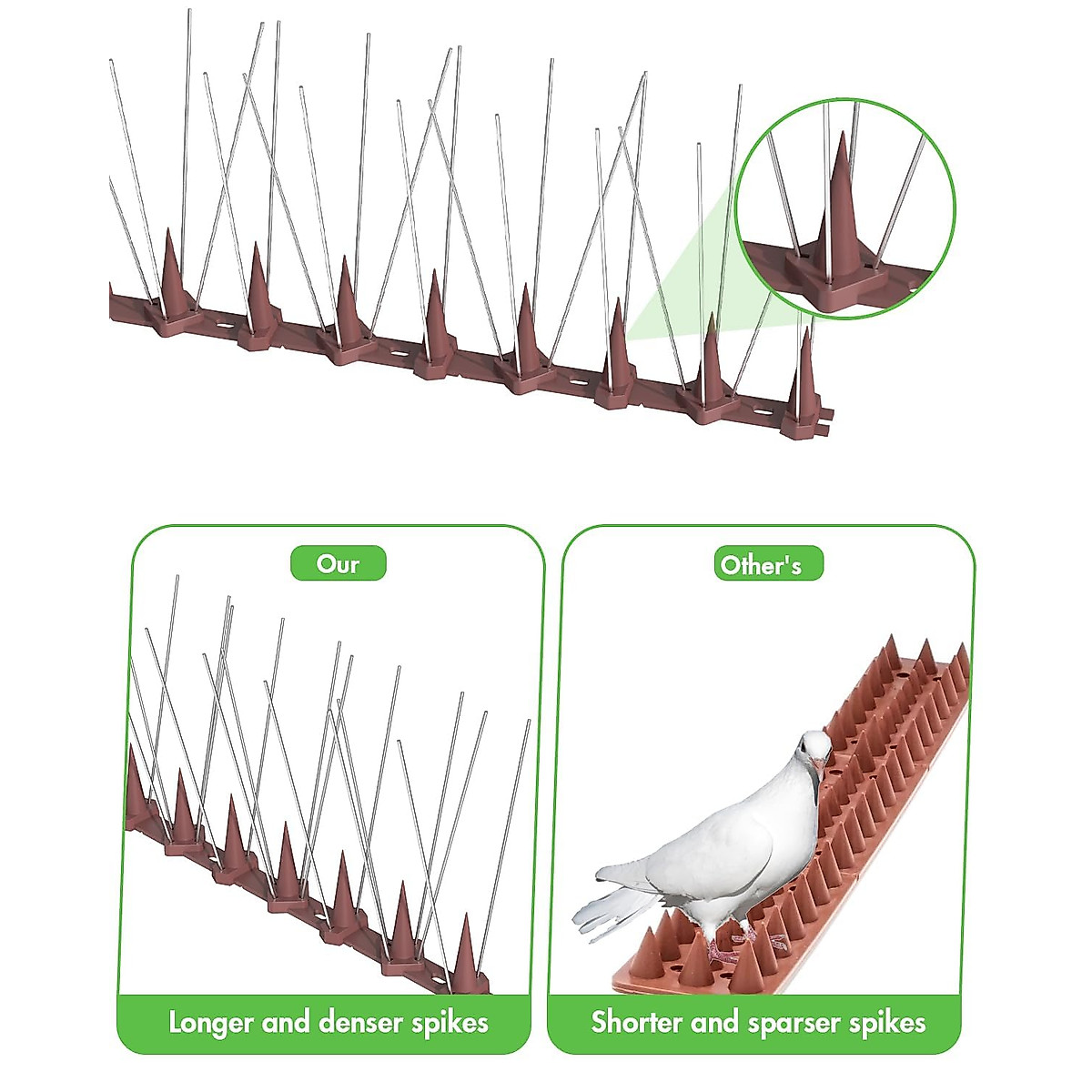 Our

Longer and denser spikes

Other's

Shorter and sparser spikes