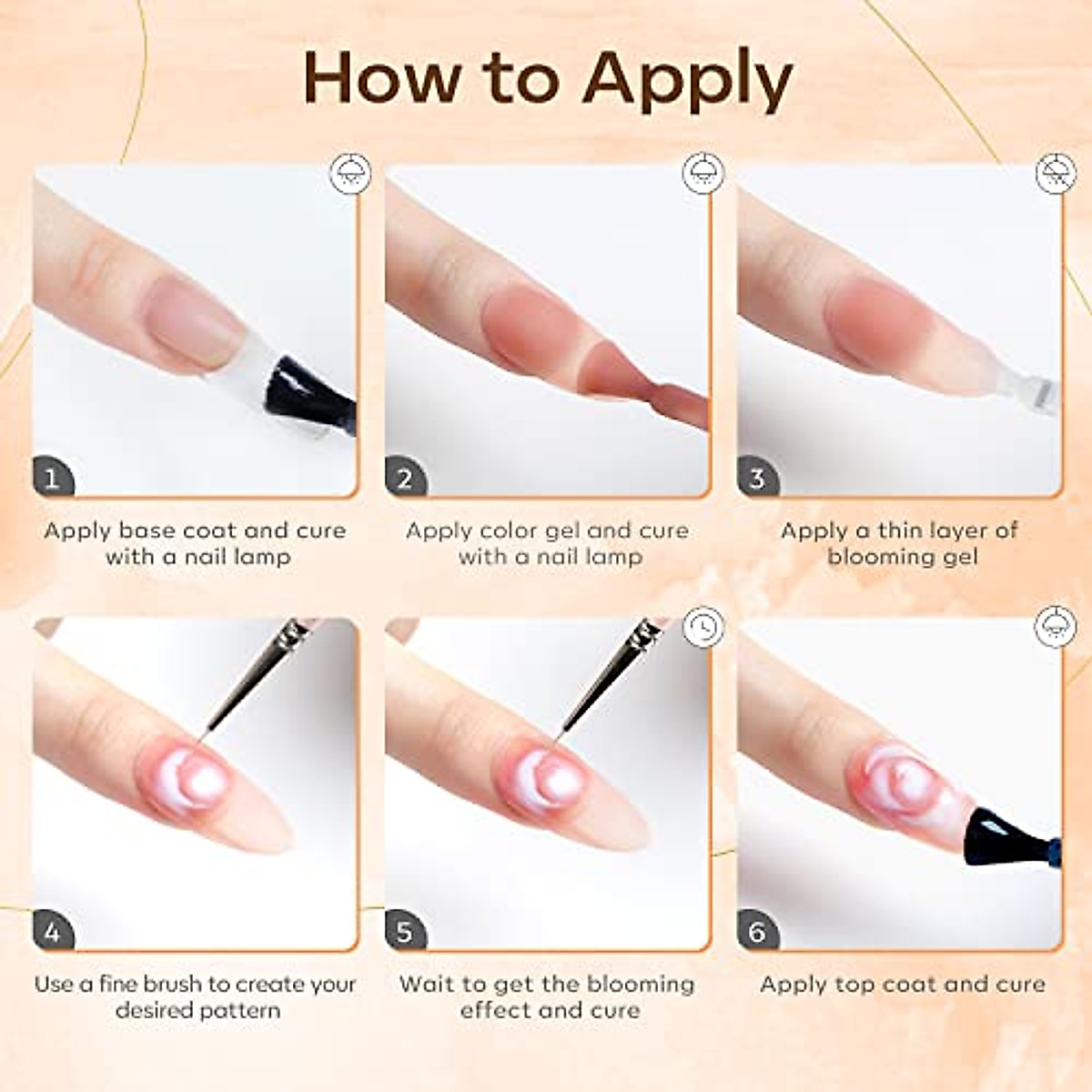 How to Apply

1

Apply base coat and cure with a nail lamp

2

Apply color gel and cure with a nail lamp

3

Apply a thin layer of blooming gel

4

Use a fine brush to create your desired pattern

5

Wait to get the blooming effect and cure

6

Apply top coat and cure