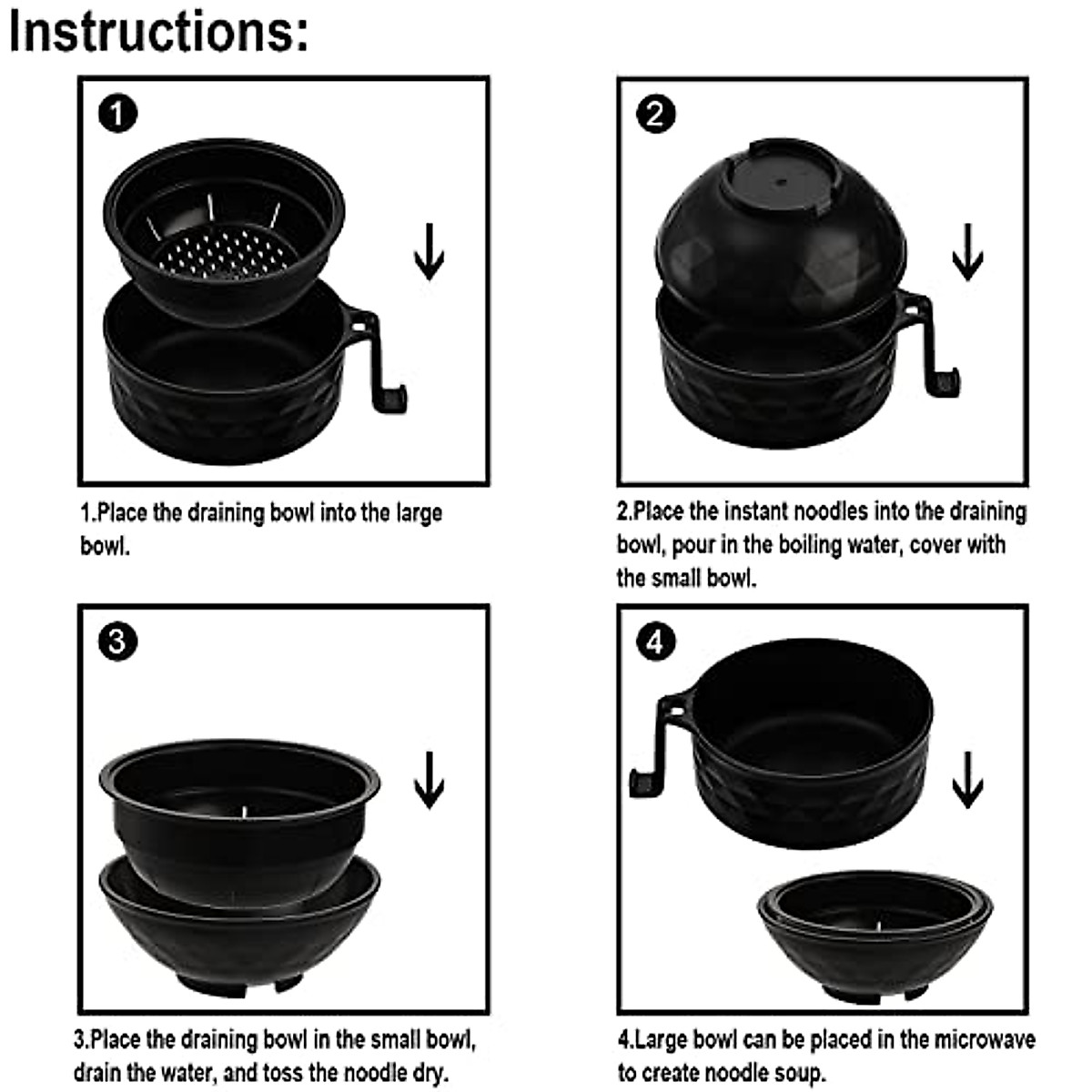 Instructions:

1

1.Place the draining bowl into the large bowl.

2

2.Place the instant noodles into the draining bowl, pour in the boiling water, cover with the small bowl.

3

3.Place the draining bowl in the small bowl, drain the water, and toss the noodle dry.

4

4.Large bowl can be placed in the microwave to create noodle soup.