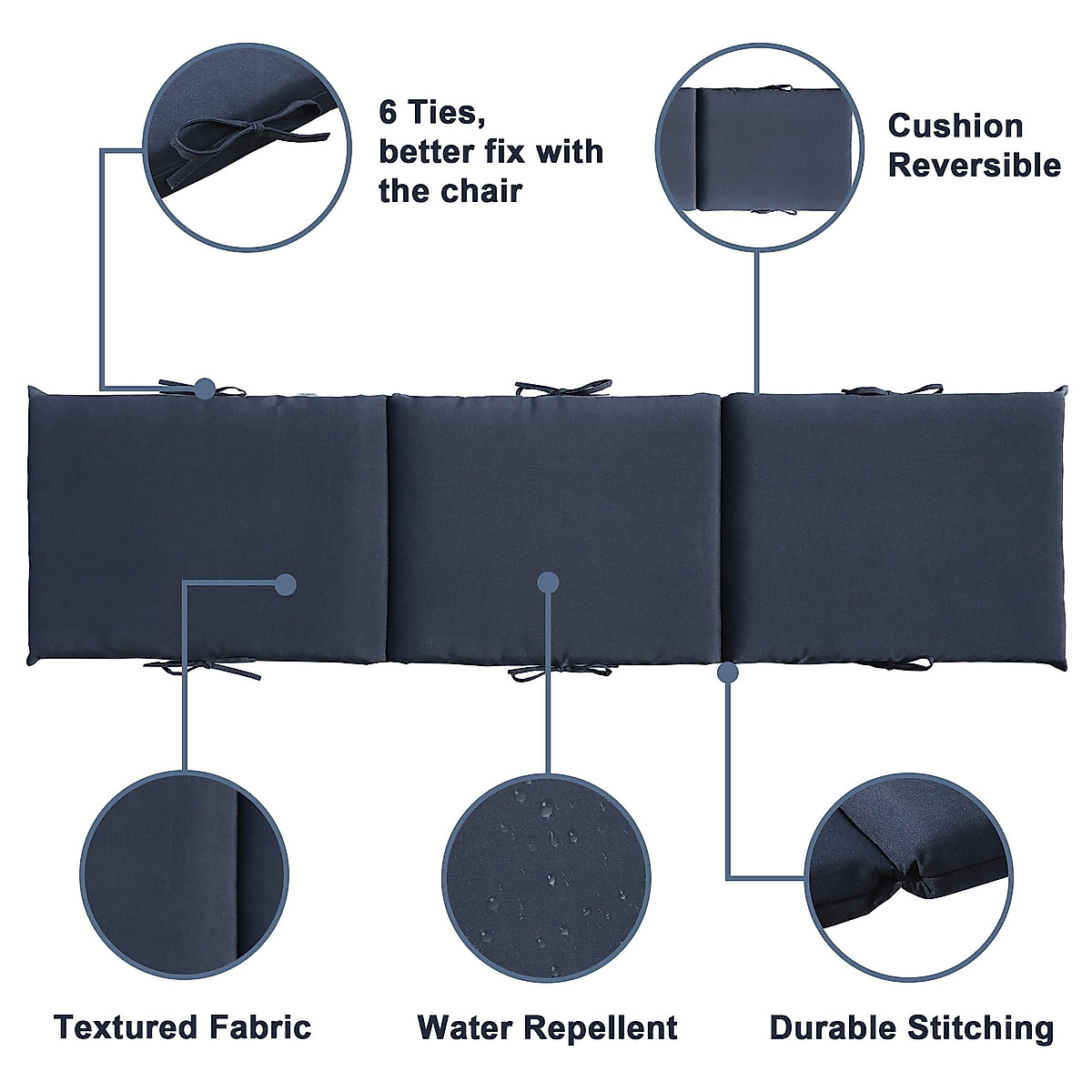 6 Ties, better fix with the chair

Cushion Reversible

Textured Fabric

Water Repellent

Durable Stitching