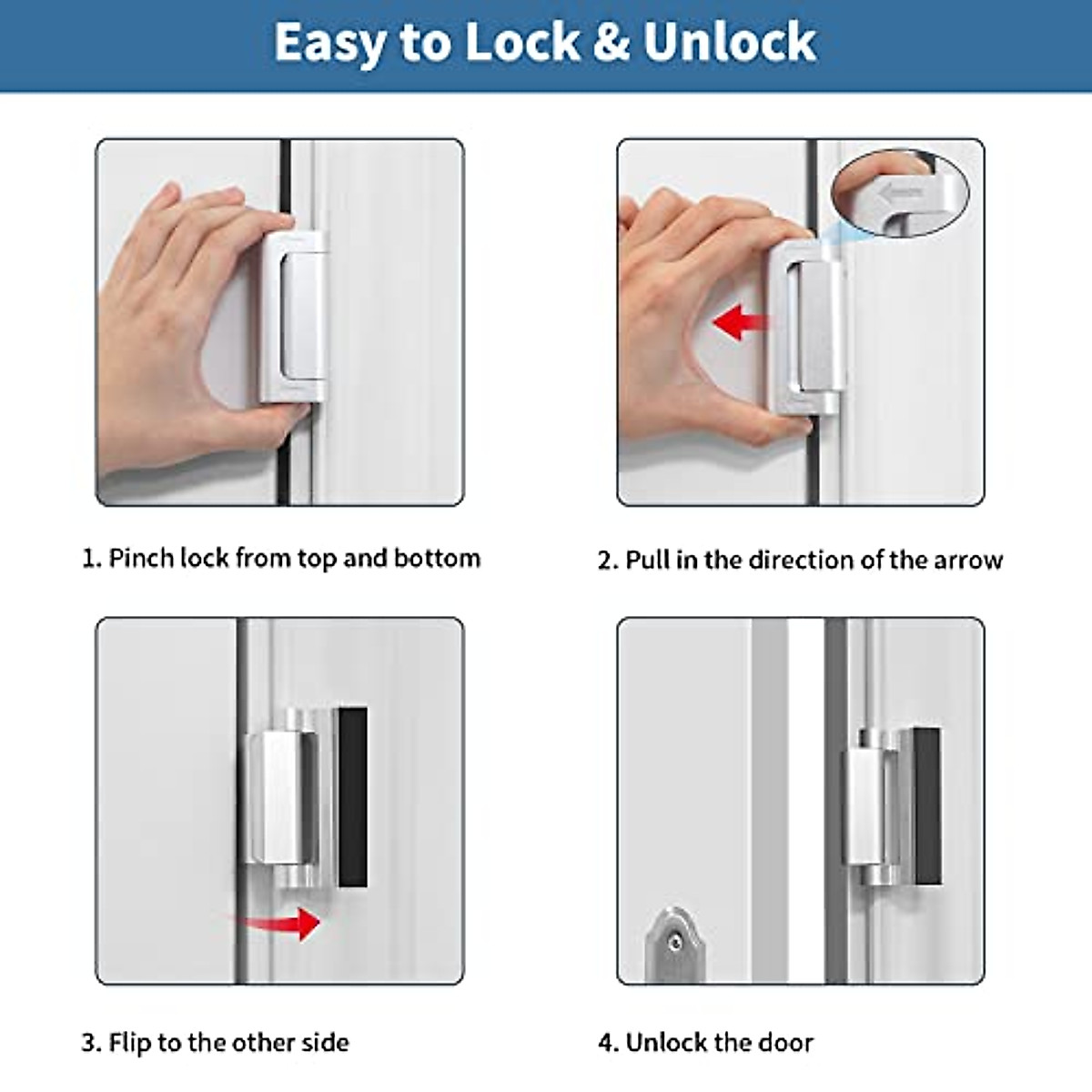 Easy to Lock & Unlock

1. Pinch lock from top and bottom

2. Pull in the direction of the arrow

3. Flip to the other side

4. Unlock the door