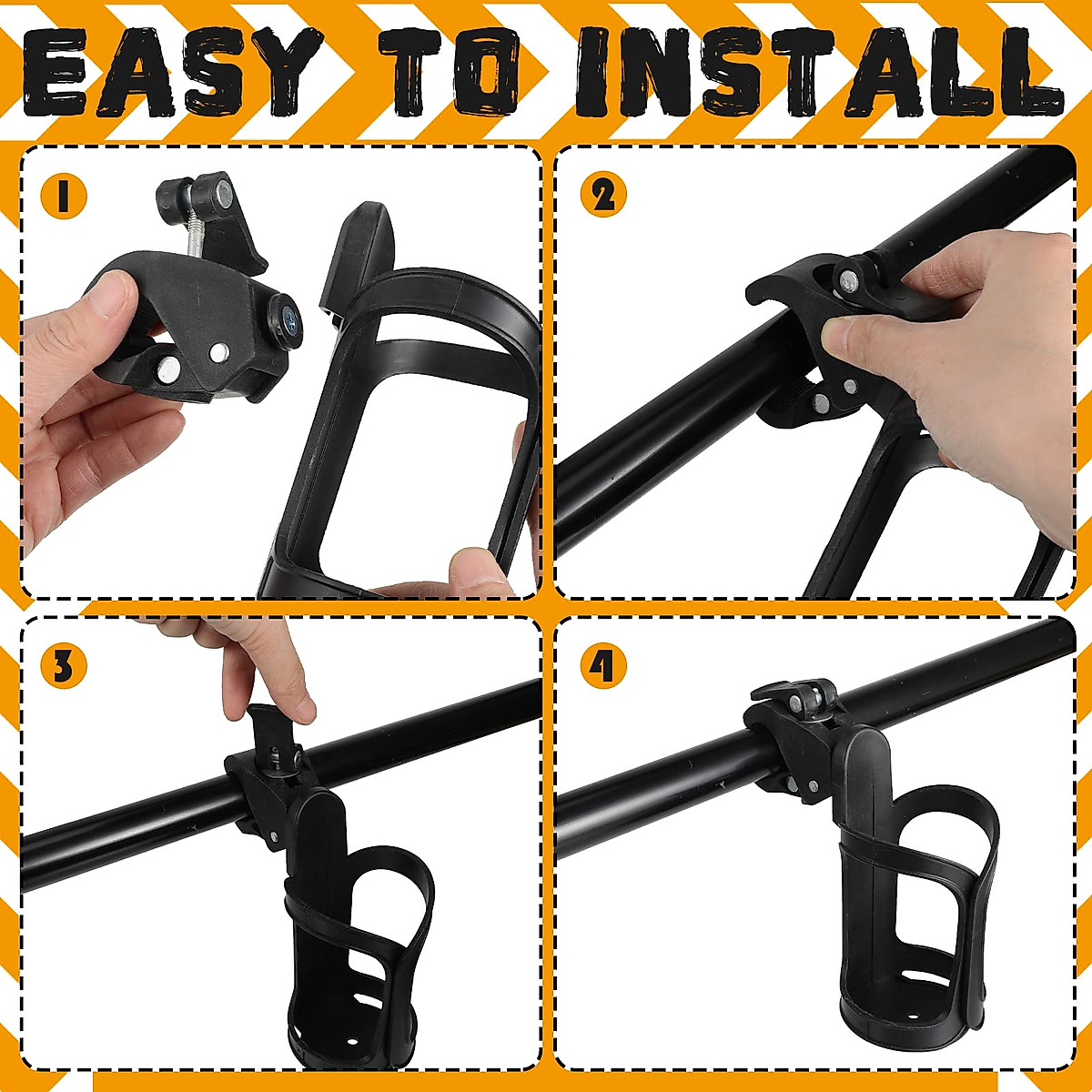 EASY TO INSTALL

1

2

3

4