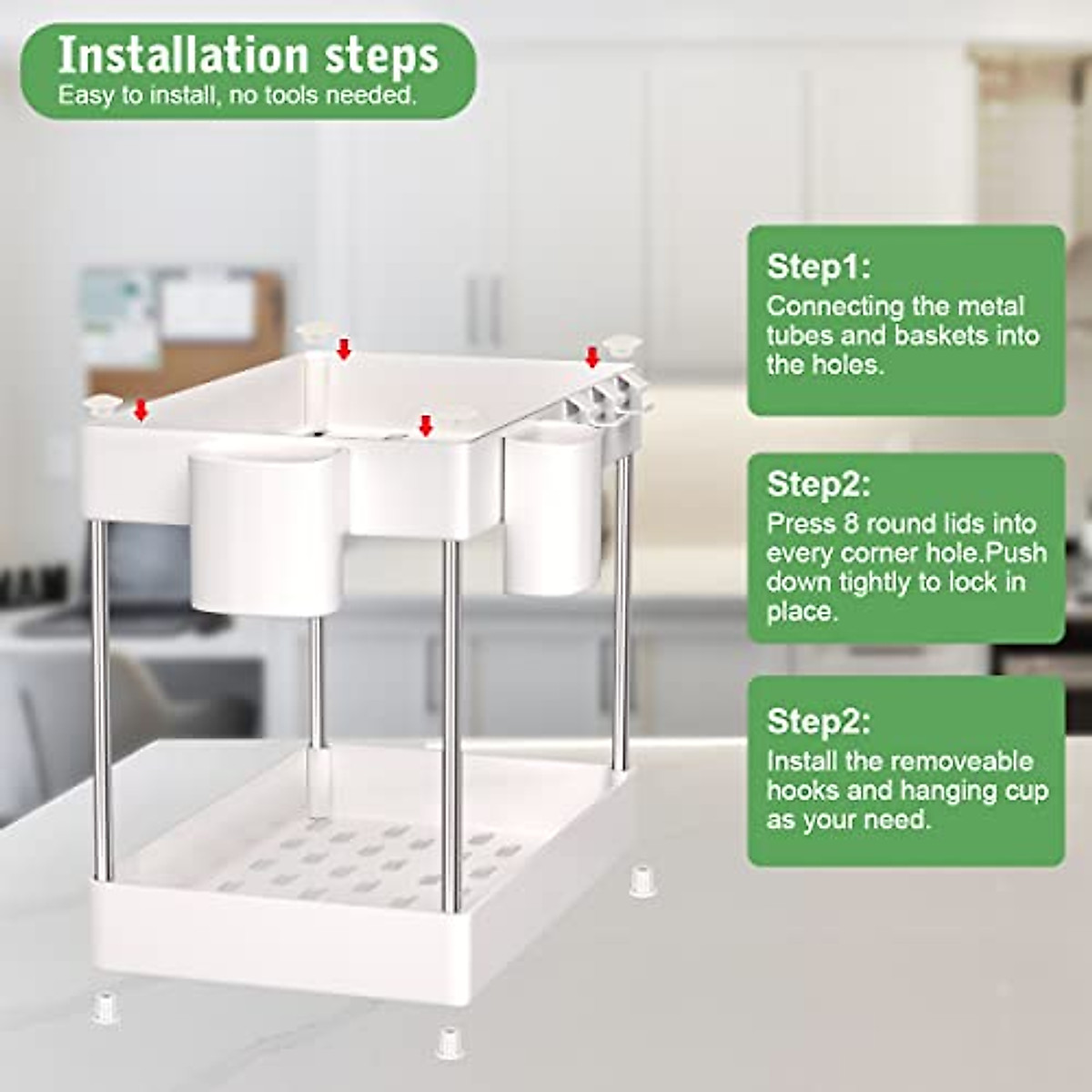 Installation steps
Easy to install, no tools needed.

Step1:
Connecting the metal tubes and baskets into the holes.

Step2:
Press 8 round lids into every corner hole.Push down tightly to lock in place.

Step2:
Install the removeable hooks and hanging cup as your need.