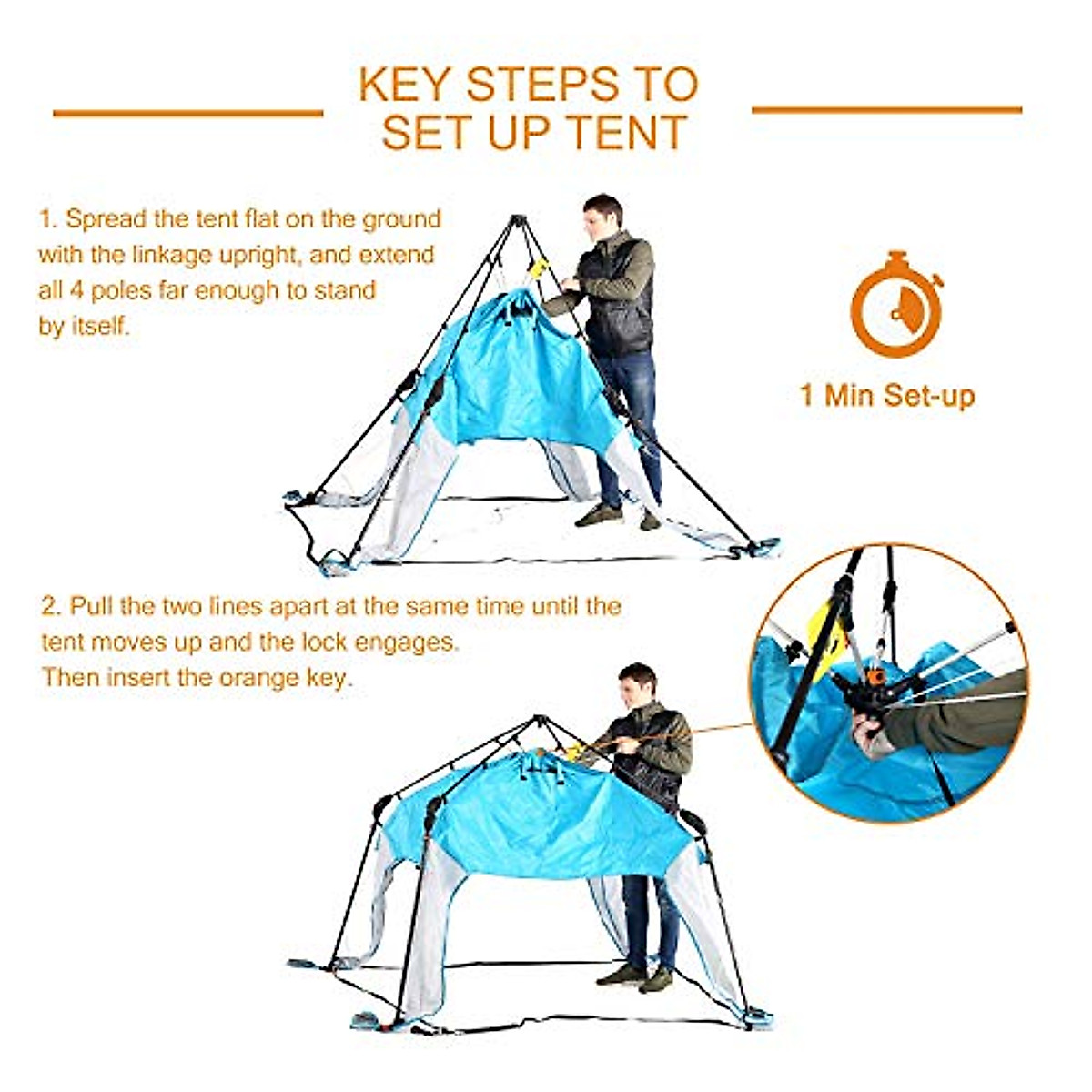 KEY STEPS TO SET UP TENT

1. Spread the tent flat on the ground with the linkage upright, and extend all 4 poles far enough to stand by itself.

1 Min Set-up

2. Pull the two lines apart at the same time until the tent moves up and the lock engages. Then insert the orange key.