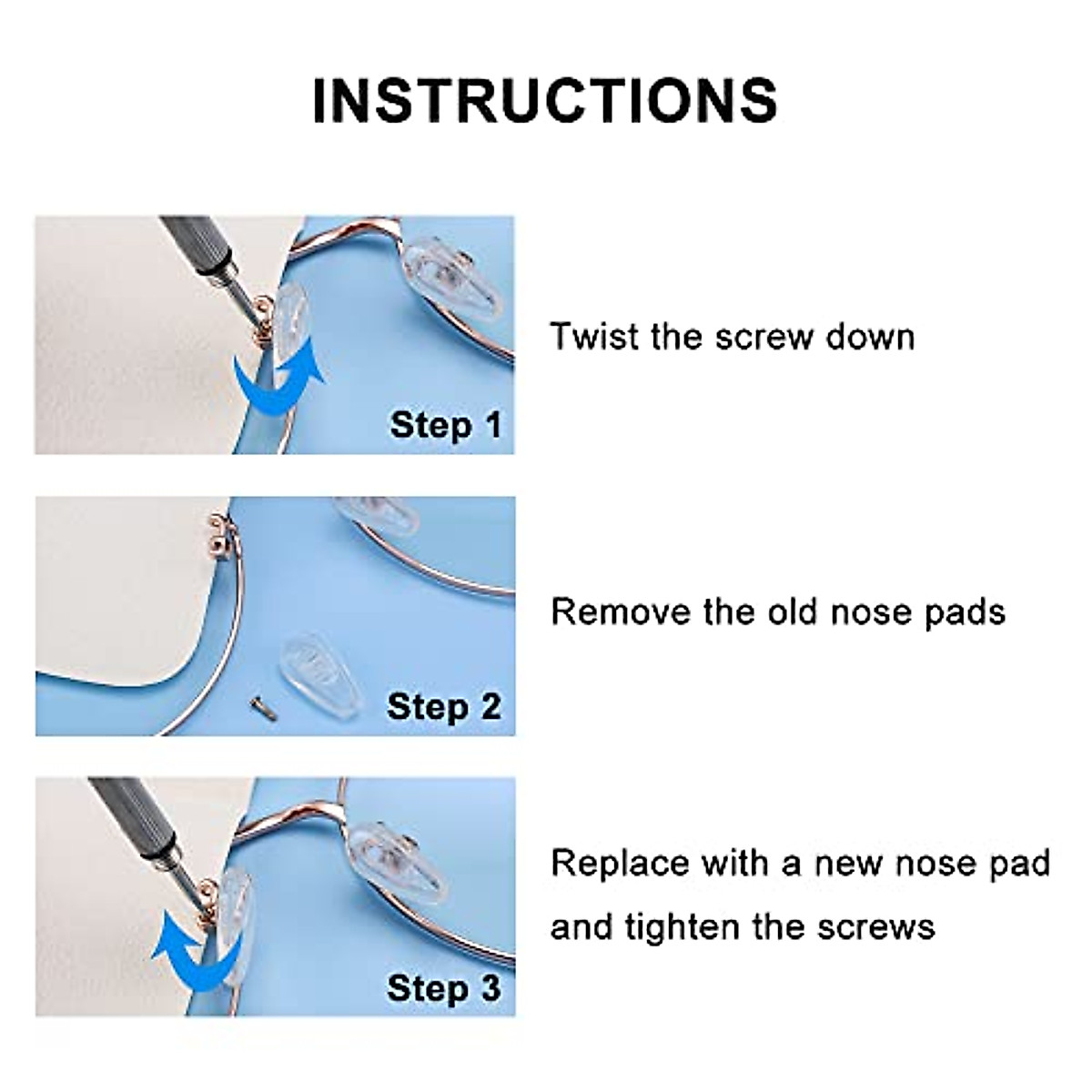 INSTRUCTIONS

Step 1

Twist the screw down

Step 2

Remove the old nose pads

Step 3

Replace with a new nose pad and tighten the screws