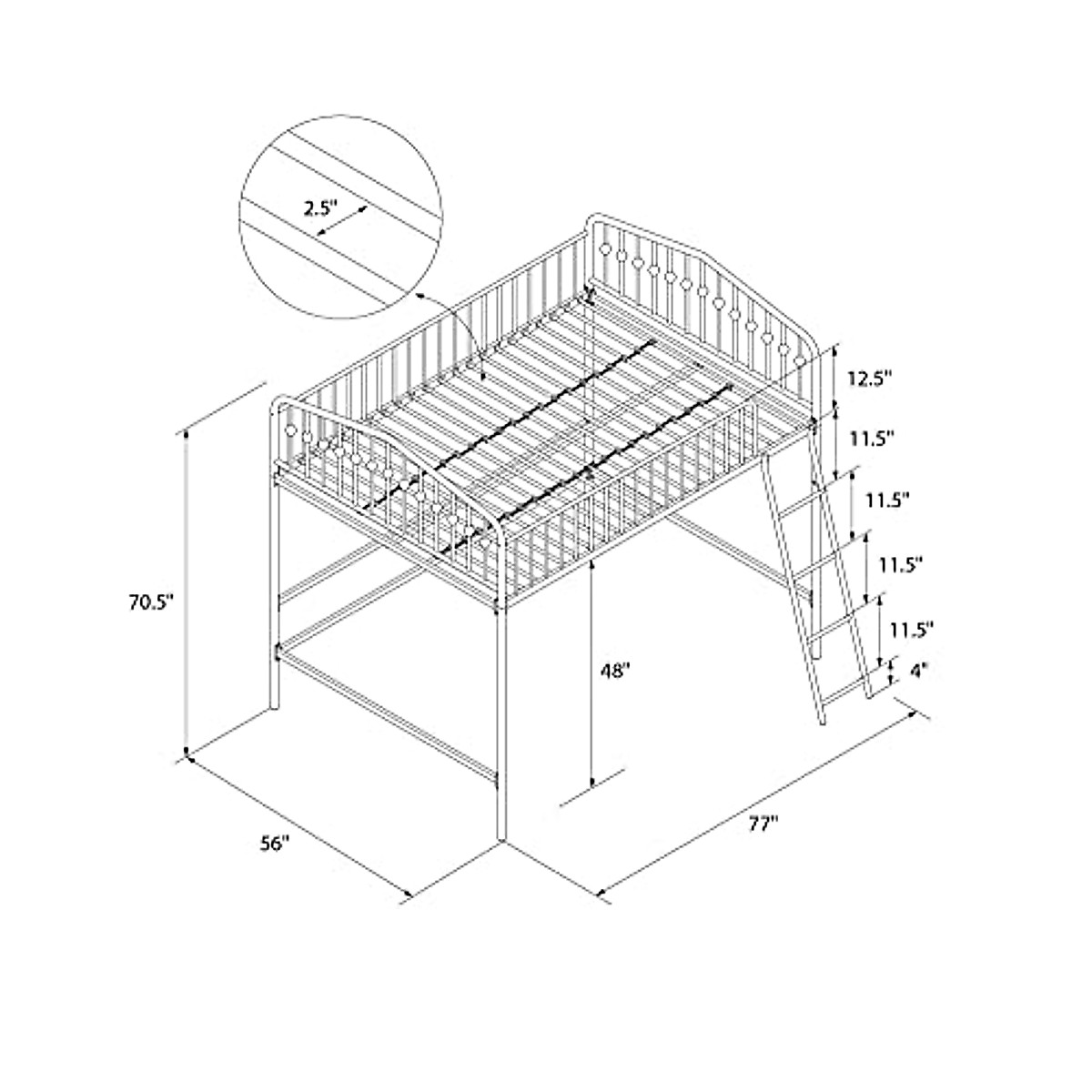 2.5"
12.5"
11.5"
11.5"
11.5"
11.5"
4"
70.5"
48"
56"
77"