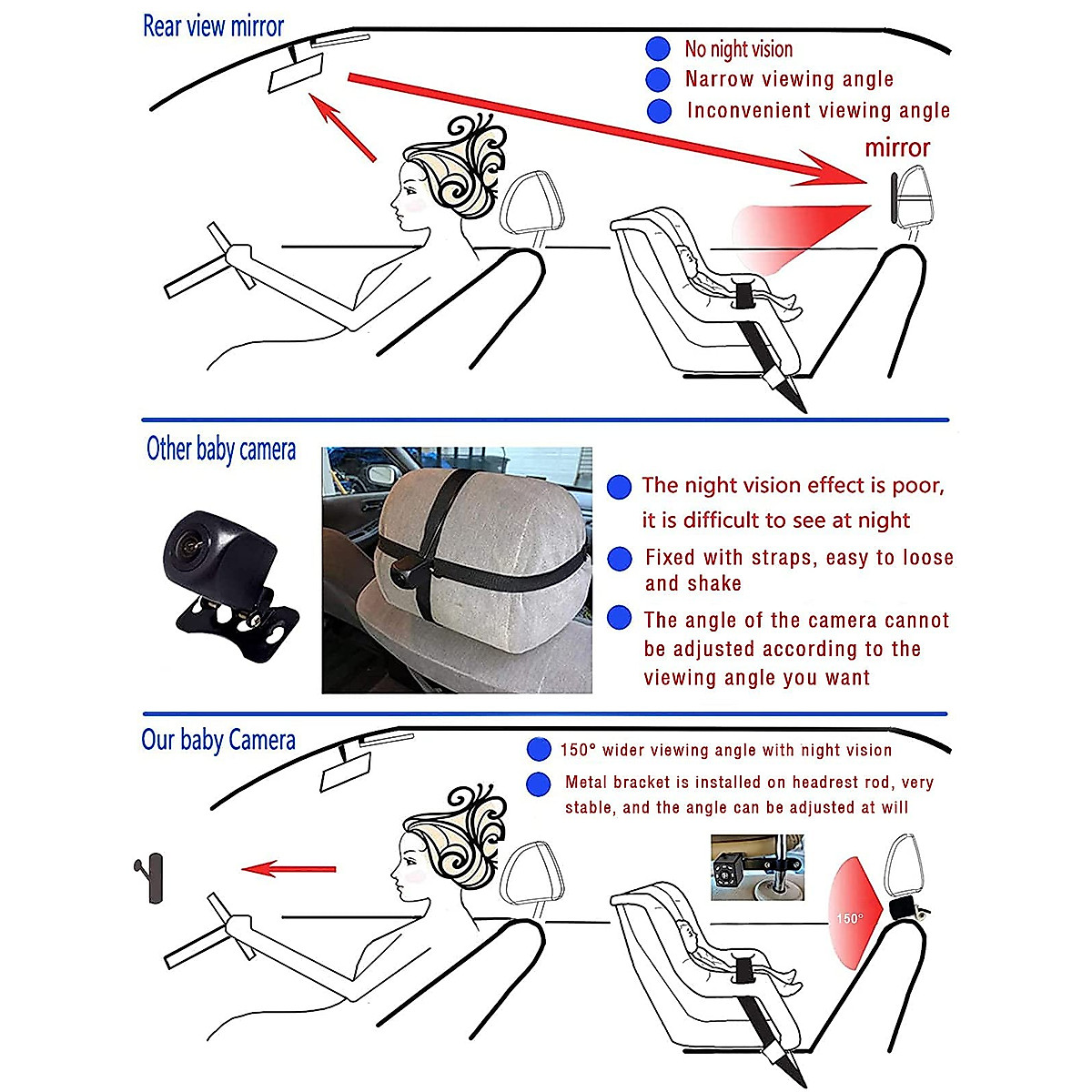 Rear view mirror

No night vision

Narrow viewing angle

Inconvenient viewing angle

mirror

Other baby camera

The night vision effect is poor, it is difficult to see at night

Fixed with straps, easy to loose and shake

The angle of the camera cannot be adjusted according to the viewing angle you want

Our baby Camera

150° wider viewing angle with night vision

Metal bracket is installed on headrest rod, very stable, and the angle can be adjusted at will

150°