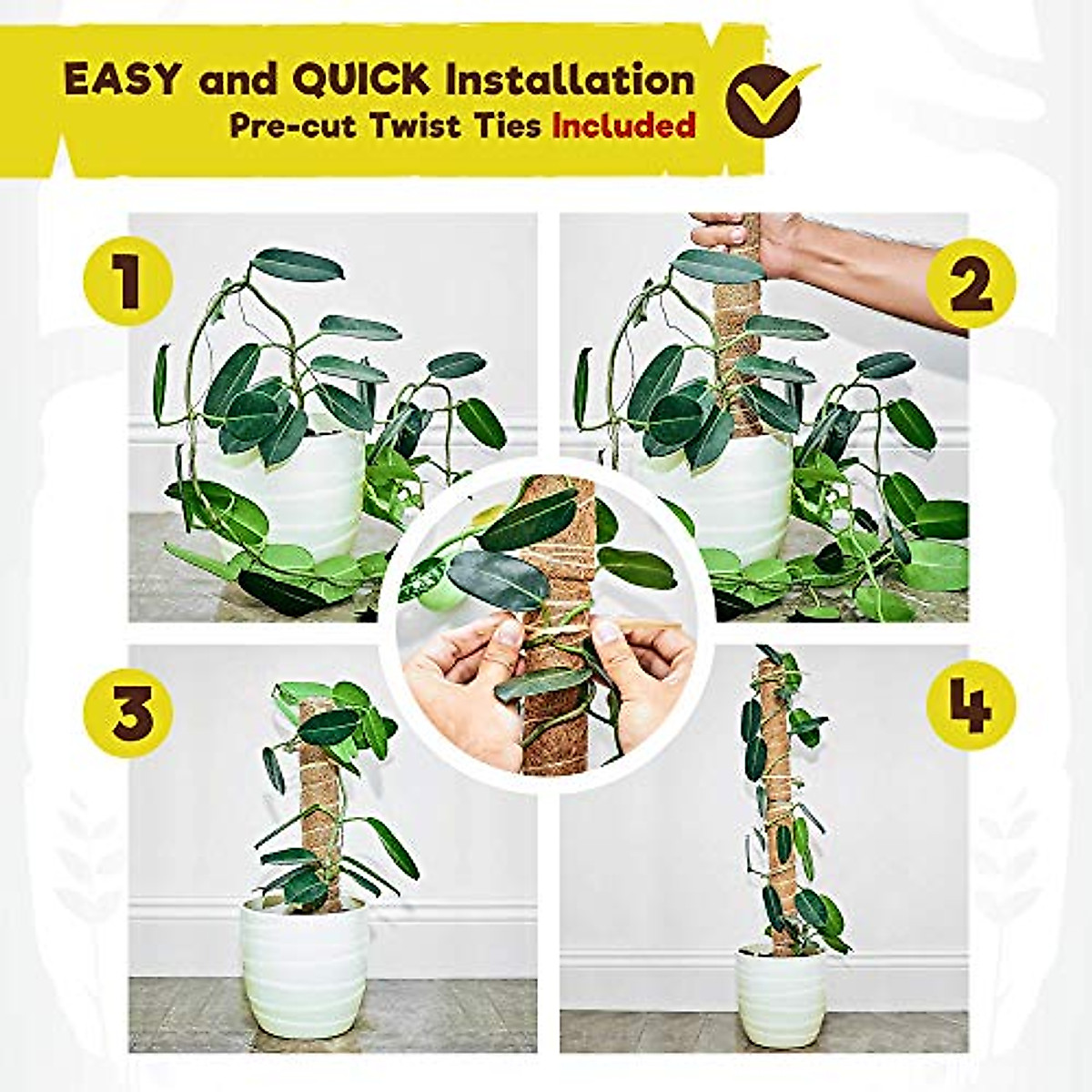 EASY and QUICK Installation
Pre-cut Twist Ties Included

1

2

3

4