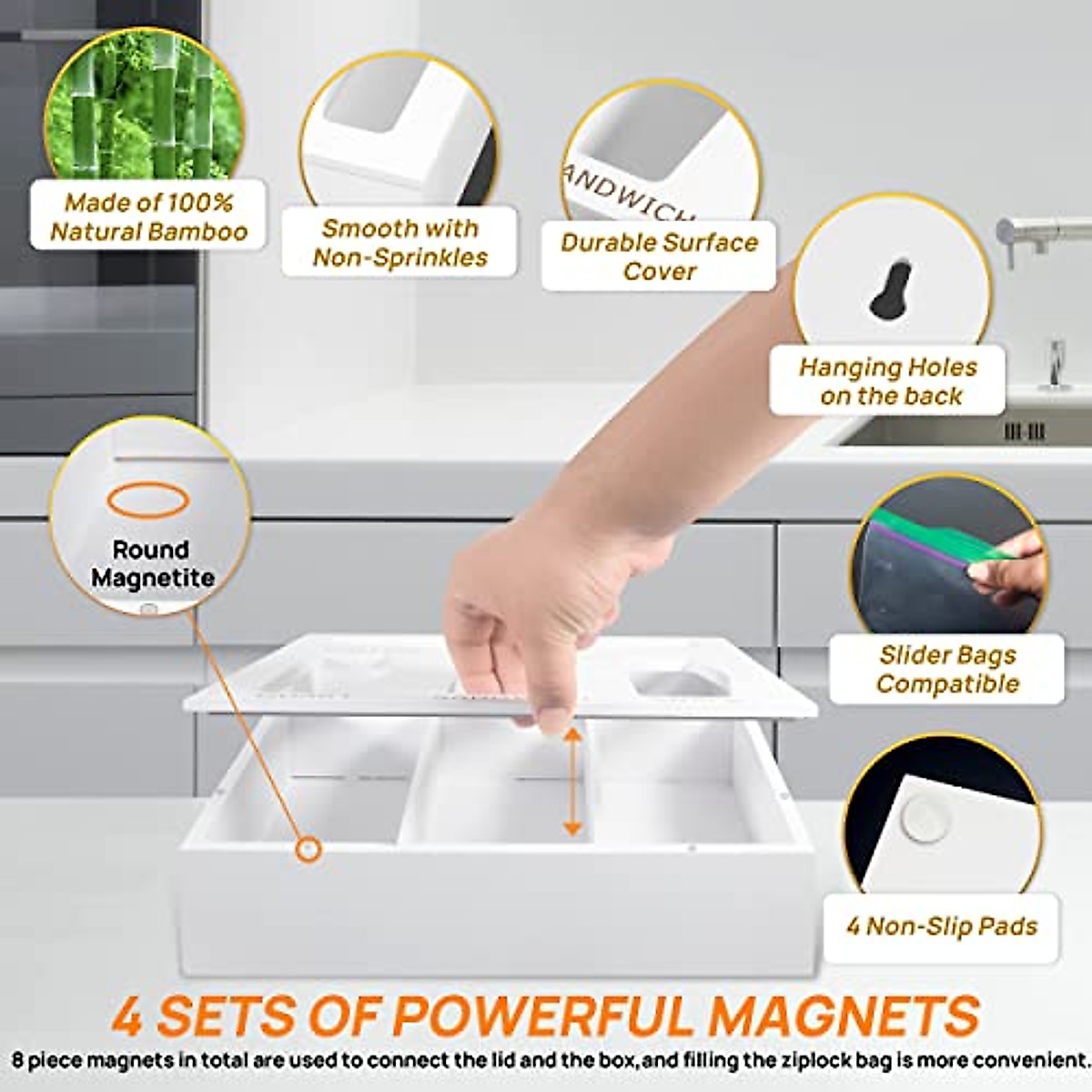 Made of 100% Natural Bamboo

Smooth with Non-Sprinkles

ANDWICH

Durable Surface Cover

Hanging Holes on the back

Round Magnetite

Slider Bags Compatible

4 Non-Slip Pads

4 SETS OF POWERFUL MAGNETS

8 piece magnets in total are used to connect the lid and the box,and filling the ziplock bag is more convenient.