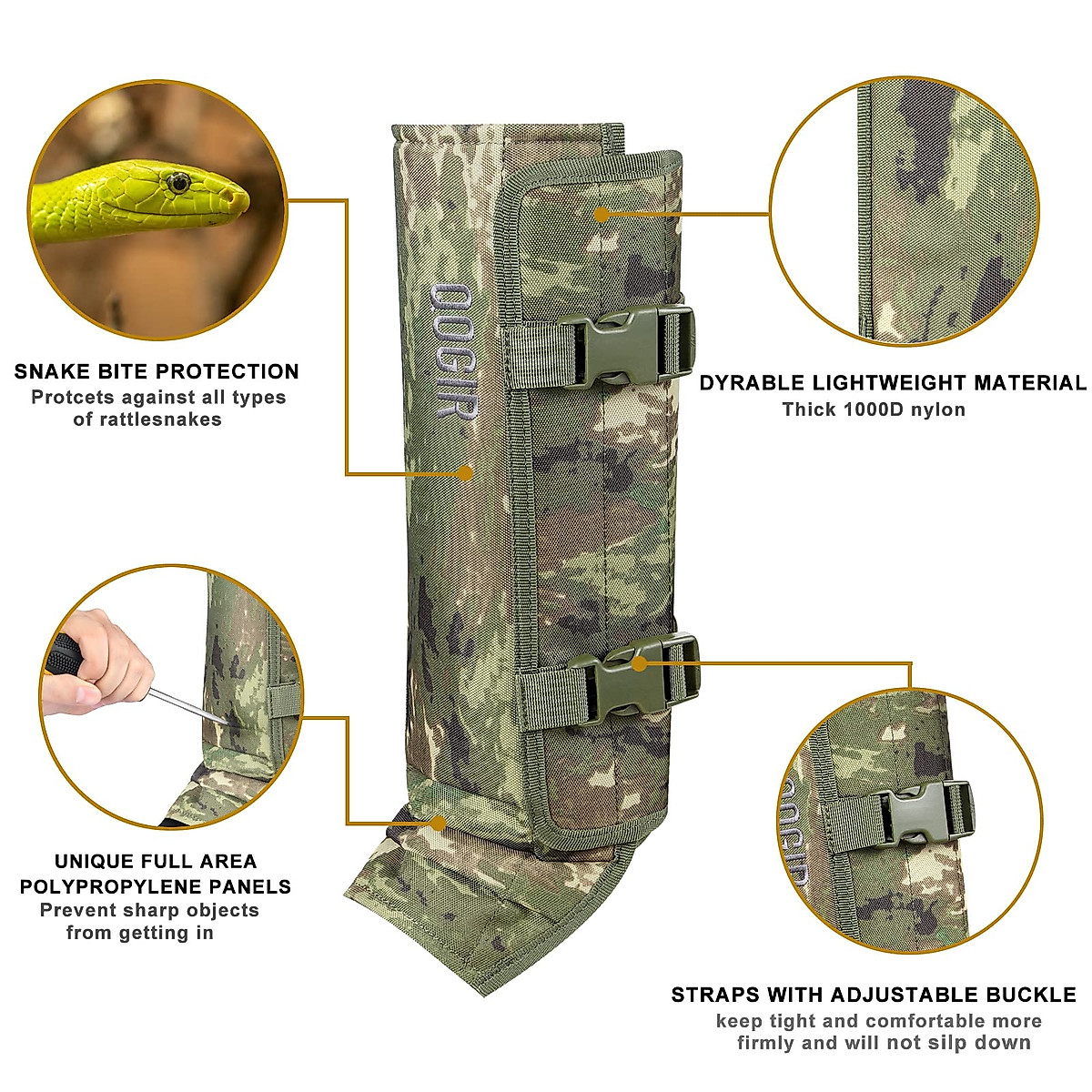 SNAKE BITE PROTECTION
Protcets against all types of rattlesnakes

OOGIR

DYRABLE LIGHTWEIGHT MATERIAL
Thick 1000D nylon

UNIQUE FULL AREA POLYPROPYLENE PANELS
Prevent sharp objects from getting in

OOGIR

STRAPS WITH ADJUSTABLE BUCKLE
keep tight and comfortable more firmly and will not silp down