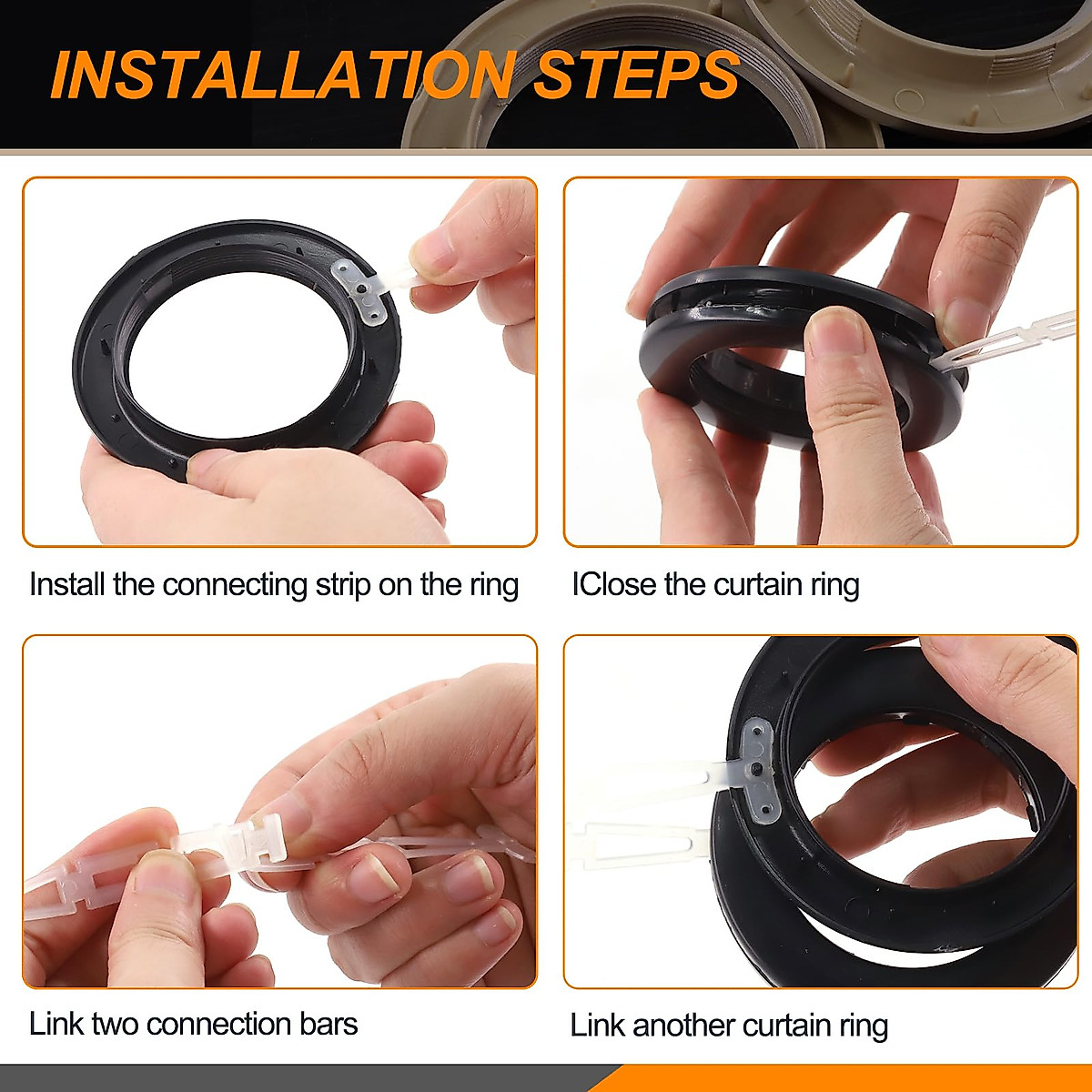 INSTALLATION STEPS

Install the connecting strip on the ring

IClose the curtain ring

Link two connection bars

Link another curtain ring