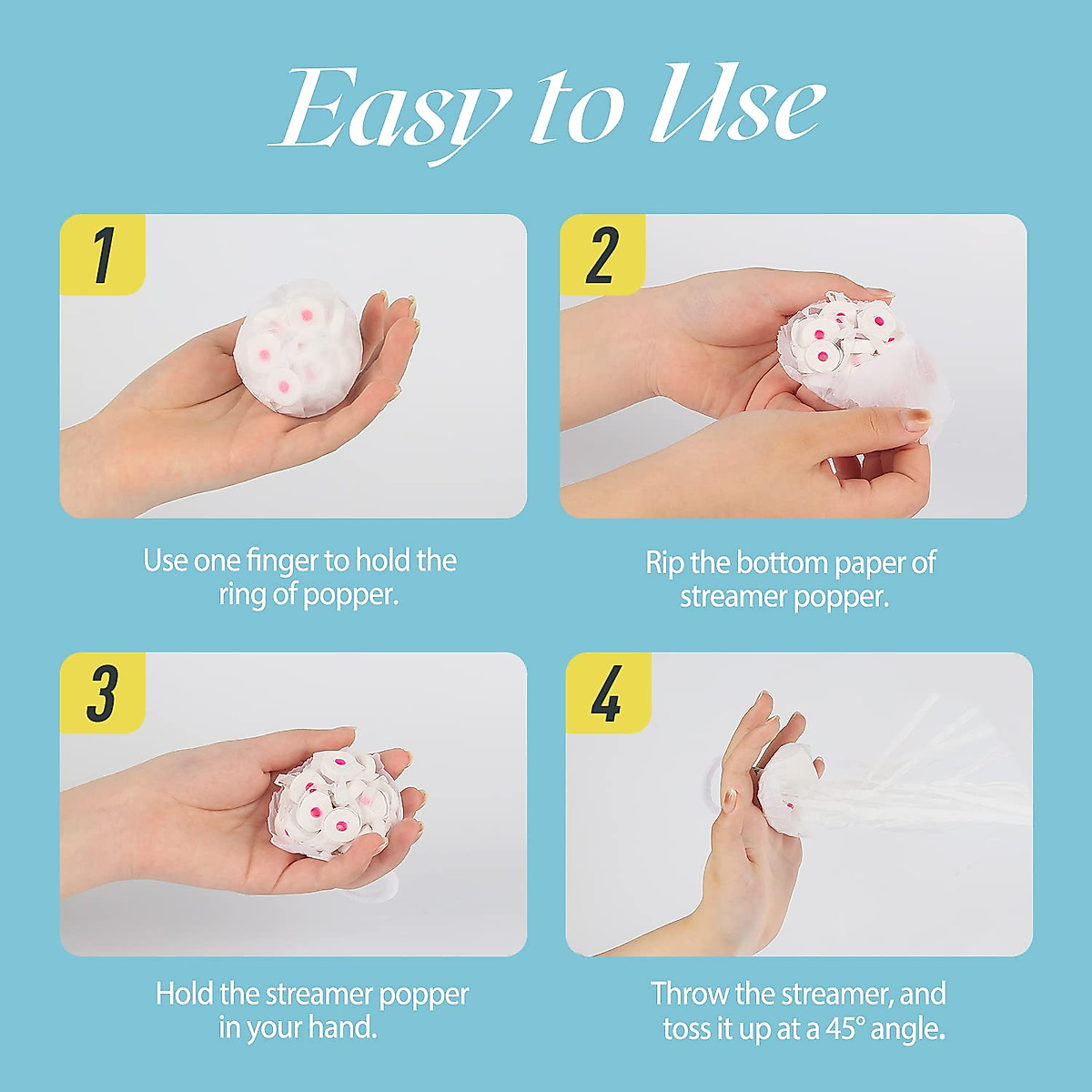 Easy to Use

1

Use one finger to hold the ring of popper.

2

Rip the bottom paper of streamer popper.

3

Hold the streamer popper in your hand.

4

Throw the streamer, and toss it up at a 45° angle.