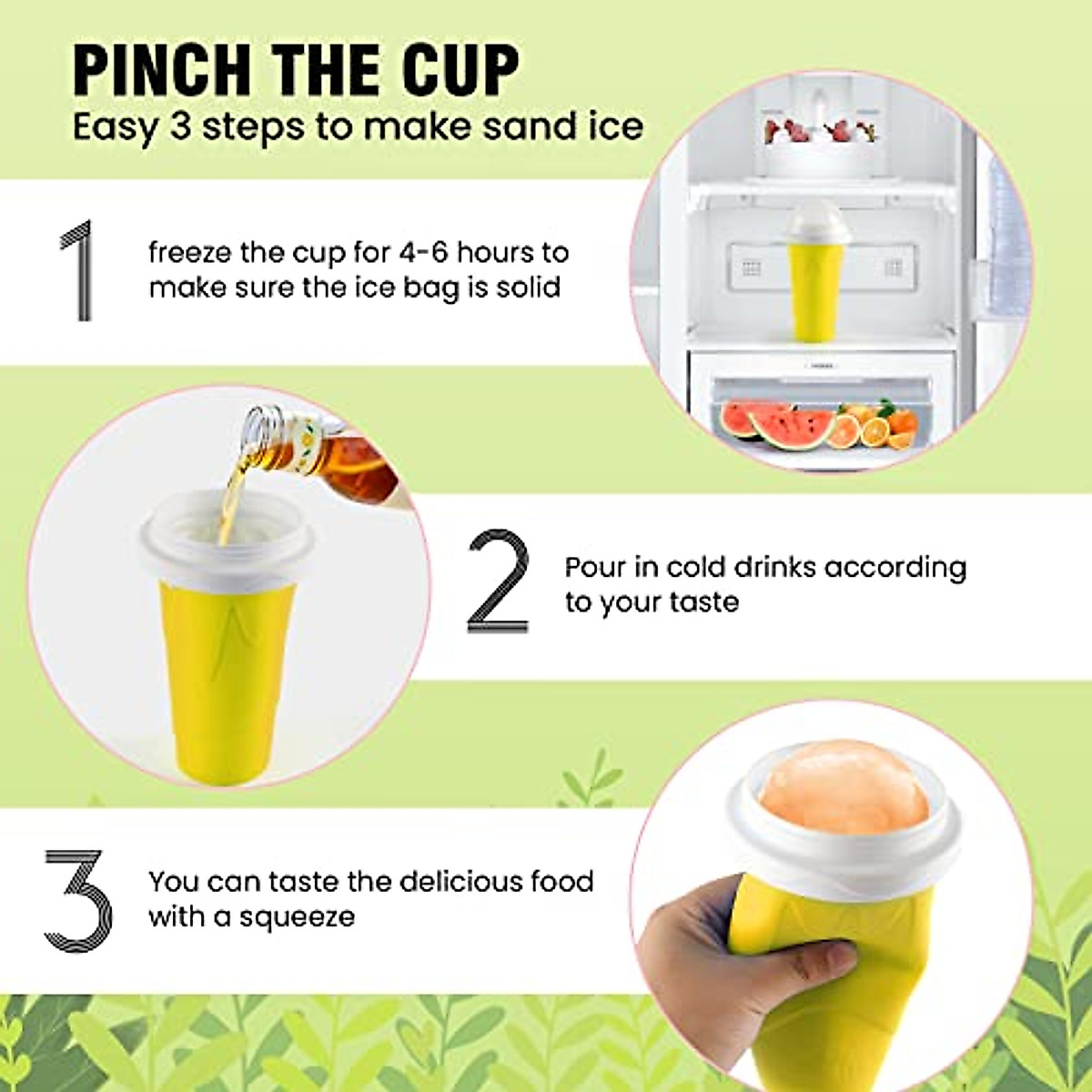 PINCH THE CUP
Easy 3 steps to make sand ice

1

freeze the cup for 4-6 hours to make sure the ice bag is solid

2

Pour in cold drinks according to your taste

3

You can taste the delicious food with a squeeze