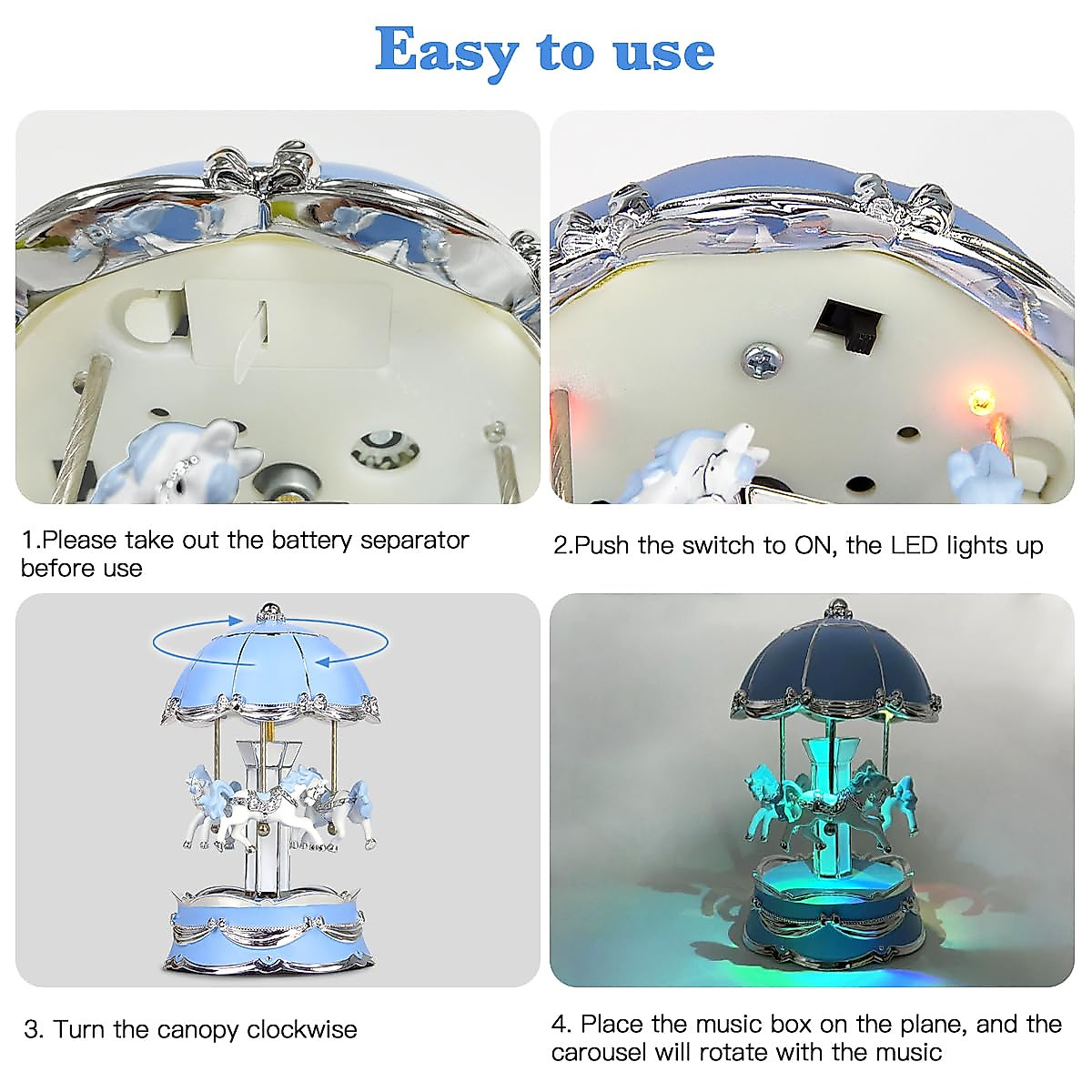 Easy to use

1.Please take out the battery separator before use

2.Push the switch to ON, the LED lights up

3. Turn the canopy clockwise

4. Place the music box on the plane, and the carousel will rotate with the music