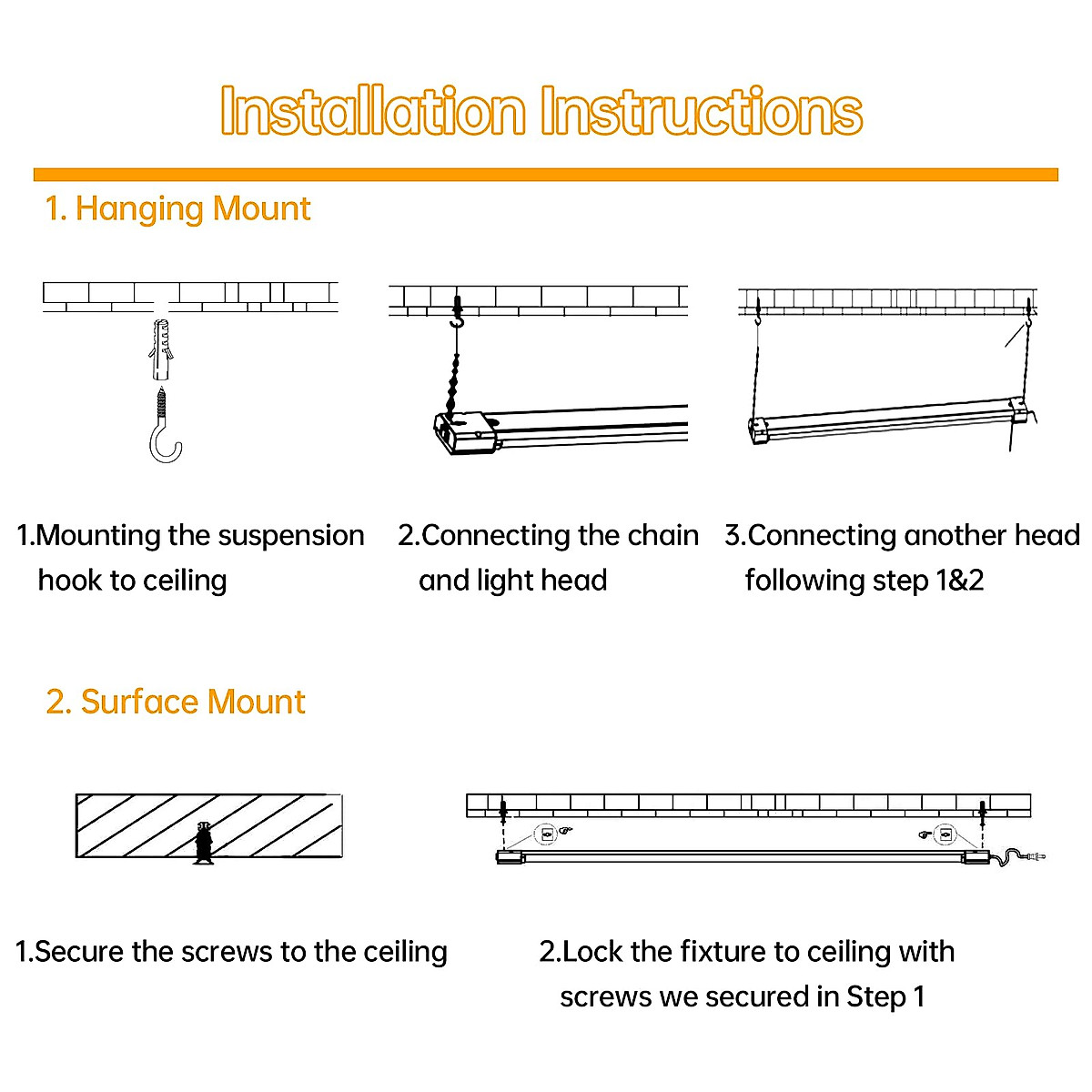 Installation Instructions

1. Hanging Mount

1.Mounting the suspension hook to ceiling

2.Connecting the chain and light head

3.Connecting another head following step 1&2

2. Surface Mount

1.Secure the screws to the ceiling

2.Lock the fixture to ceiling with screws we secured in Step 1