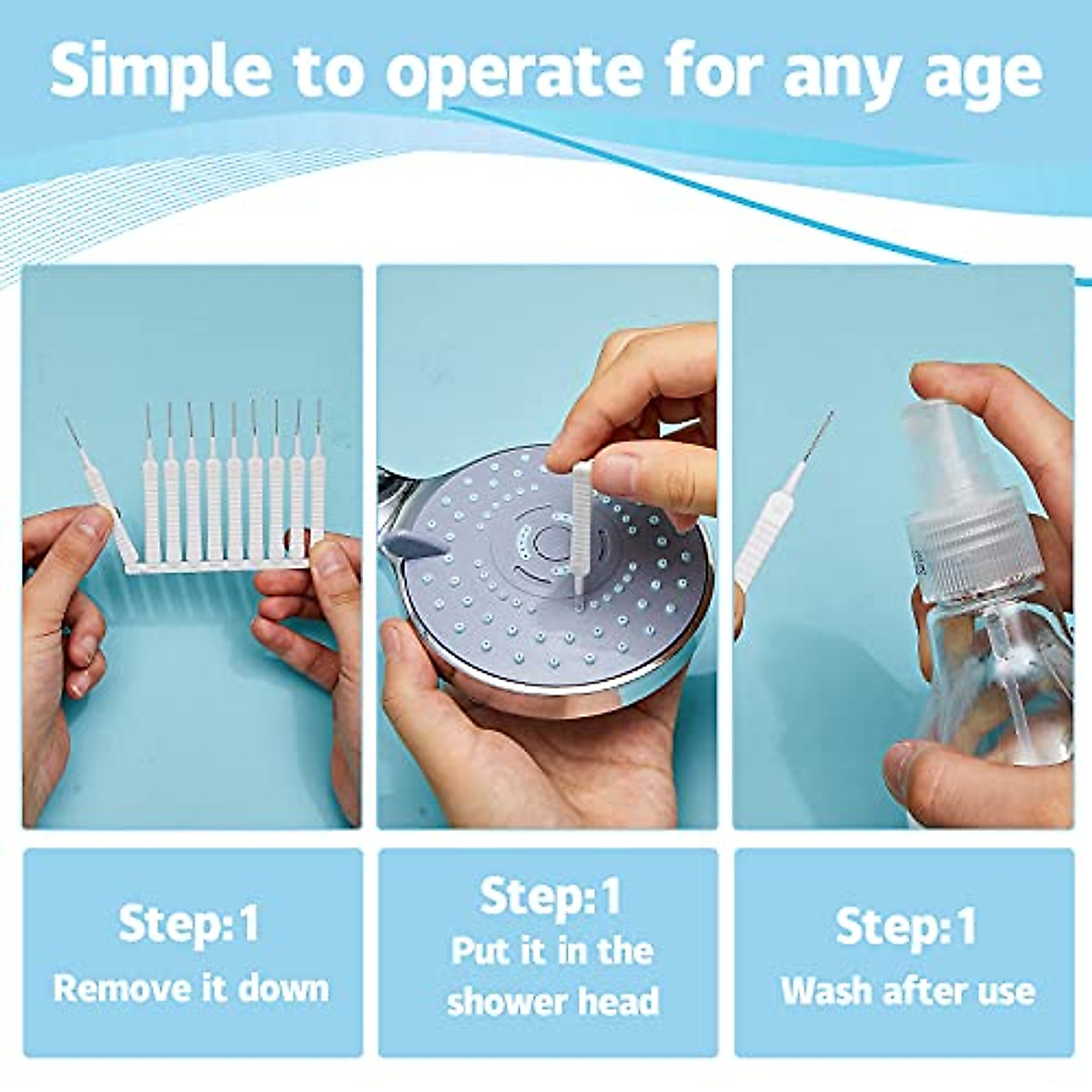 Simple to operate for any age

Step:1
Remove it down

Step:1
Put it in the shower head

Step:1
Wash after use