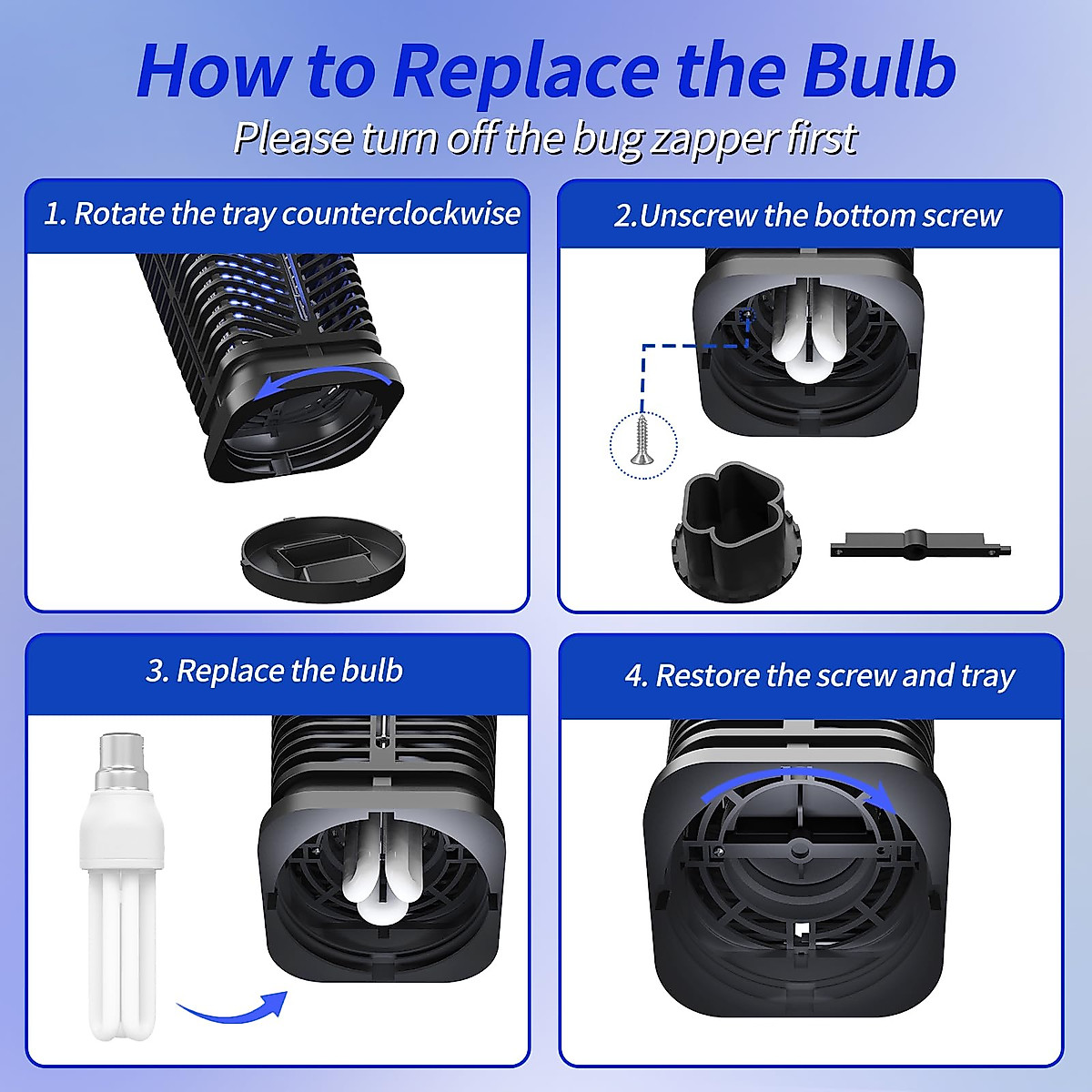 How to Replace the Bulb

Please turn off the bug zapper first

1. Rotate the tray counterclockwise

2.Unscrew the bottom screw

3. Replace the bulb

4. Restore the screw and tray