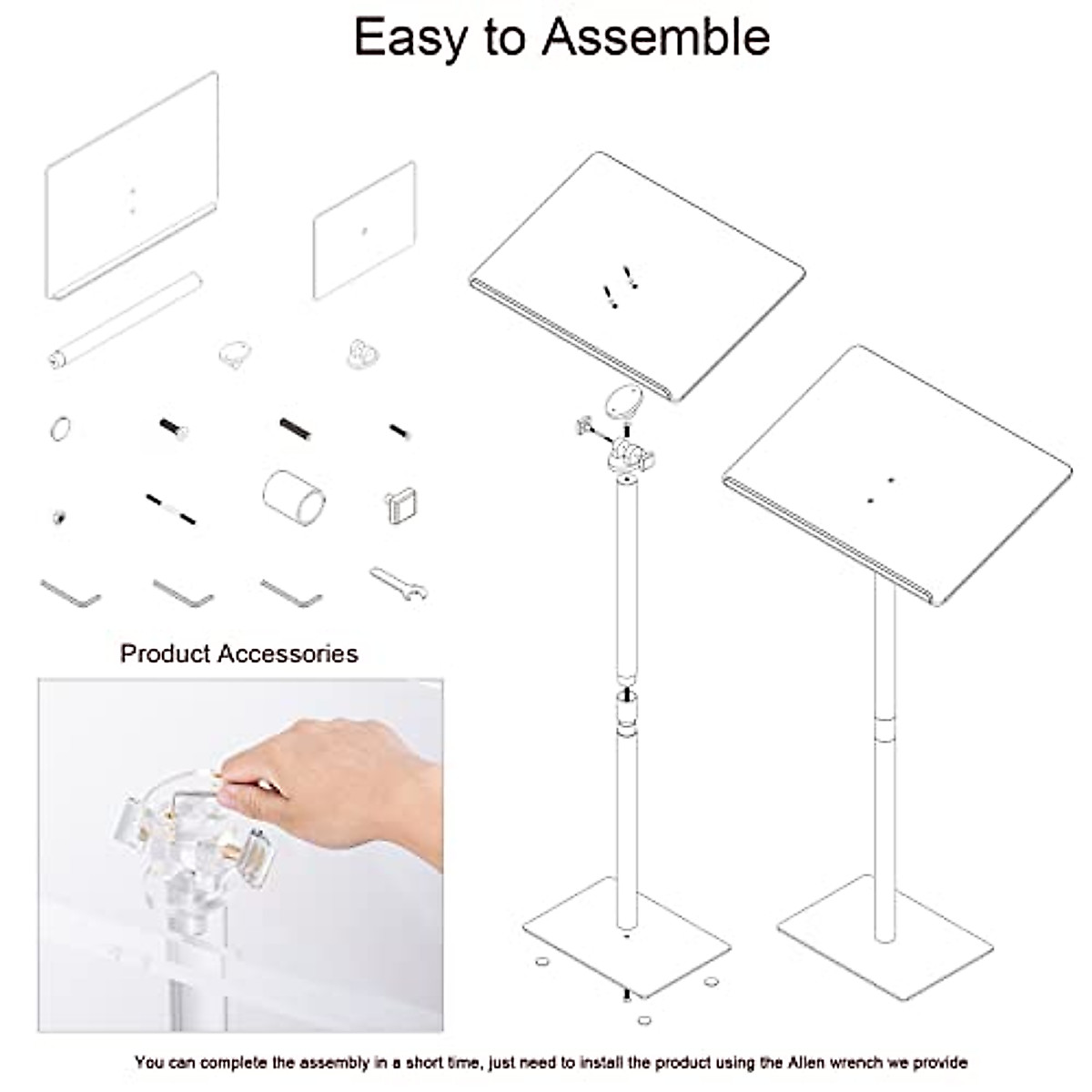 Easy to Assemble

Product Accessories

You can complete the assembly in a short time, just need to install the product using the Allen wrench we provide