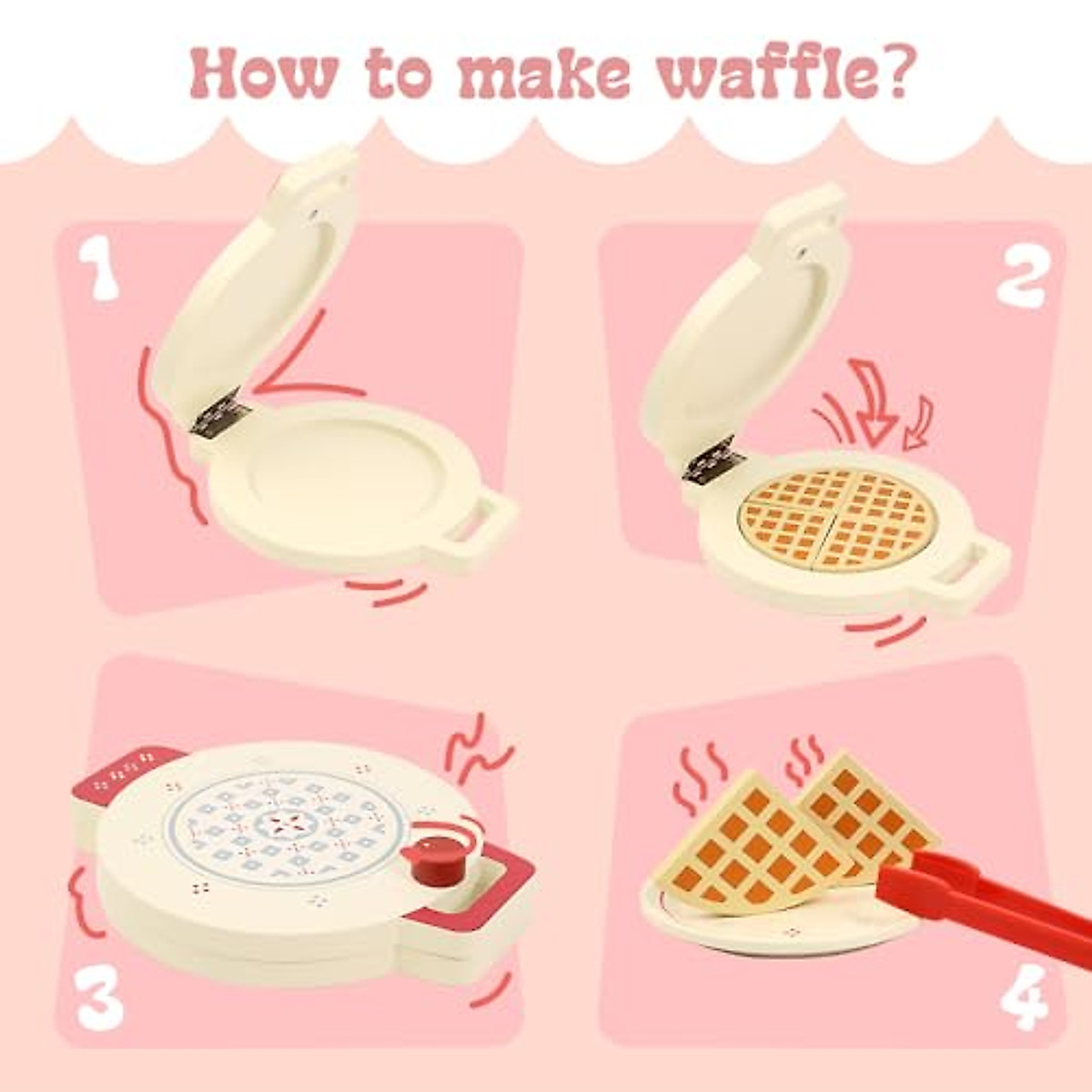 How to make waffle?

1

2

3

4