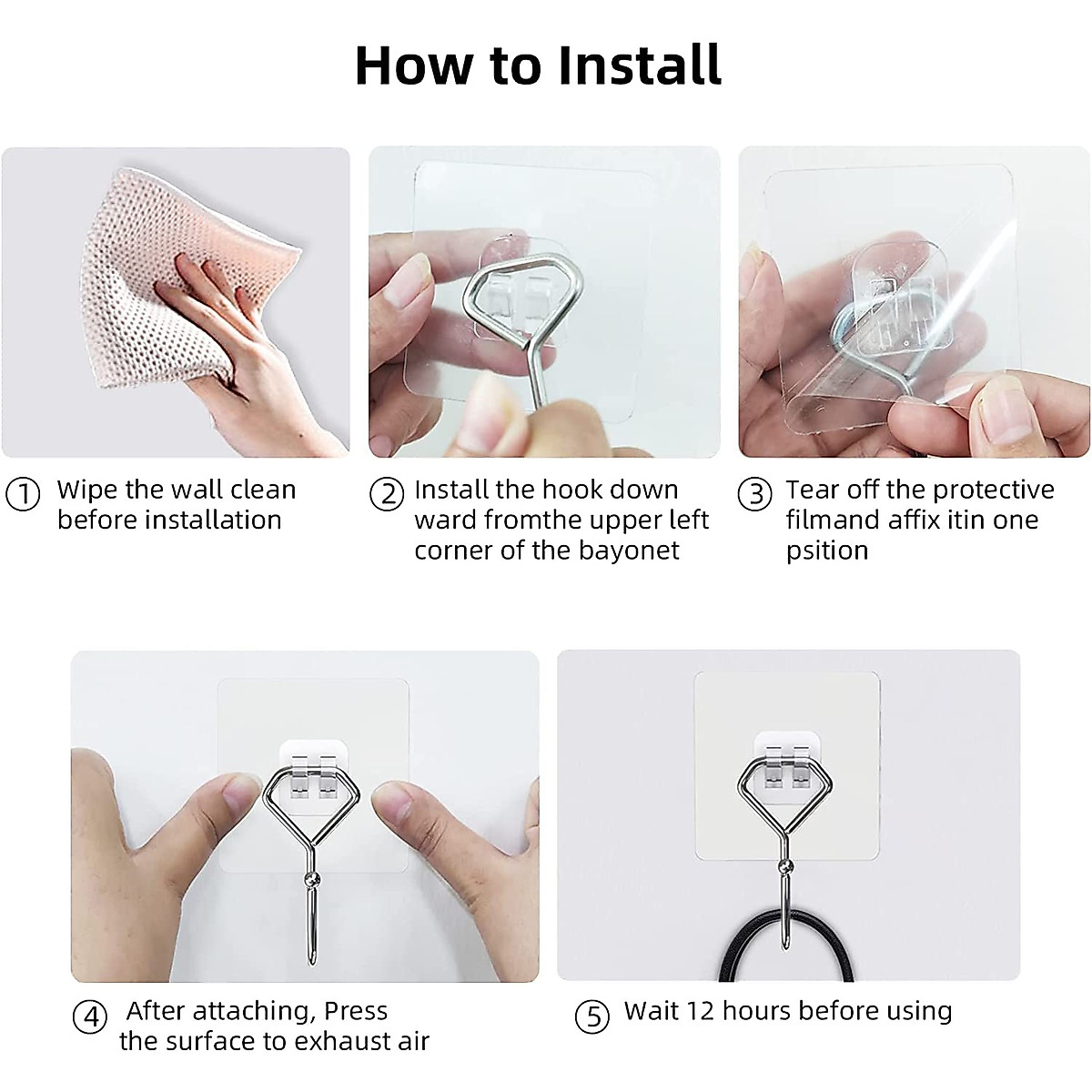 How to Install

① Wipe the wall clean before installation

② Install the hook down ward fromthe upper left corner of the bayonet

③ Tear off the protective filmand affix itin one psition

④ After attaching, Press the surface to exhaust air

⑤ Wait 12 hours before using