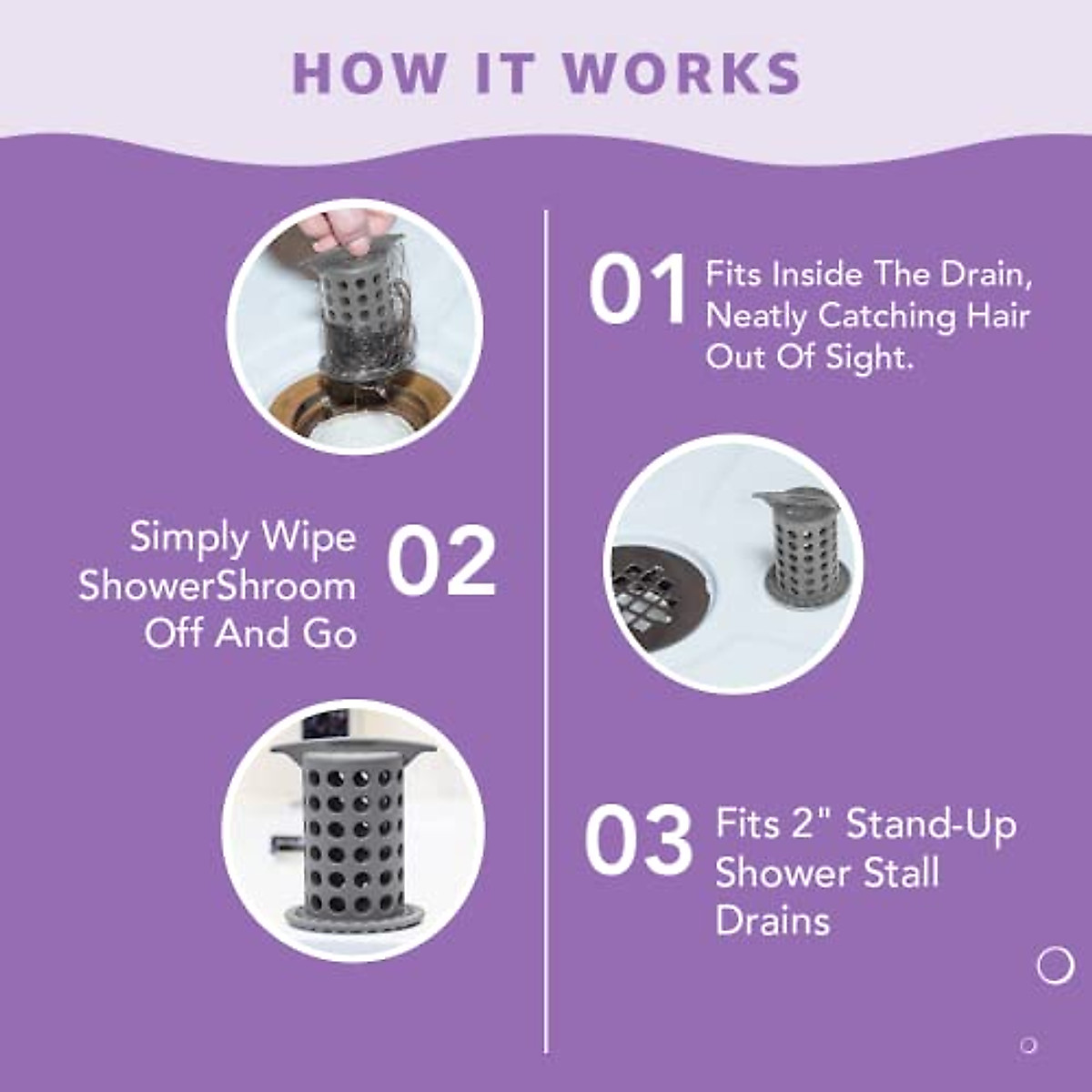 HOW IT WORKS

01 Fits Inside The Drain, Neatly Catching Hair Out Of Sight.

Simply Wipe ShowerShroom Off And Go 02

03 Fits 2" Stand-Up Shower Stall Drains