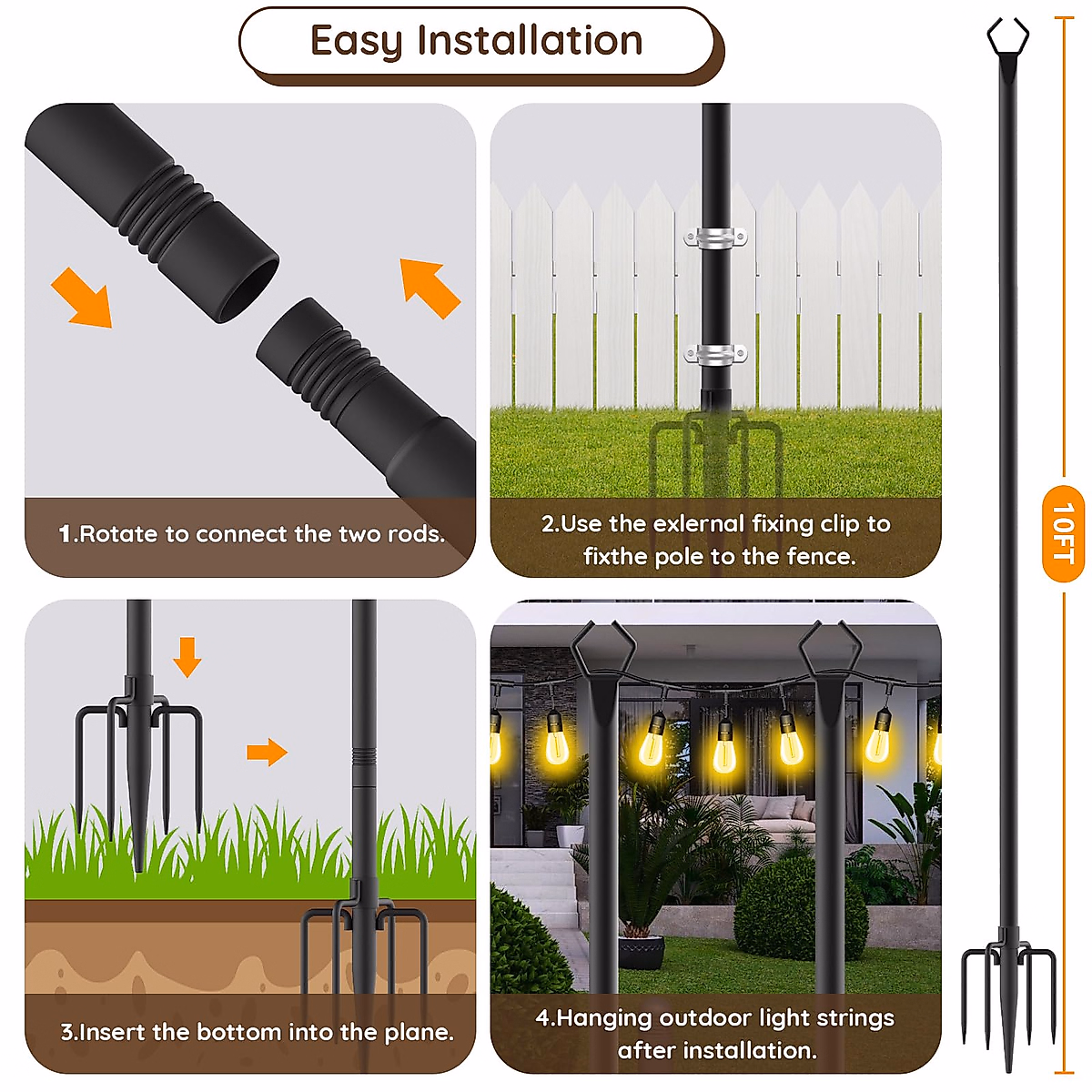 Easy Installation

1.Rotate to connect the two rods.

2.Use the exlernal fixing clip to fixthe pole to the fence.

3.Insert the bottom into the plane.

4.Hanging outdoor light strings after installation.

10FT