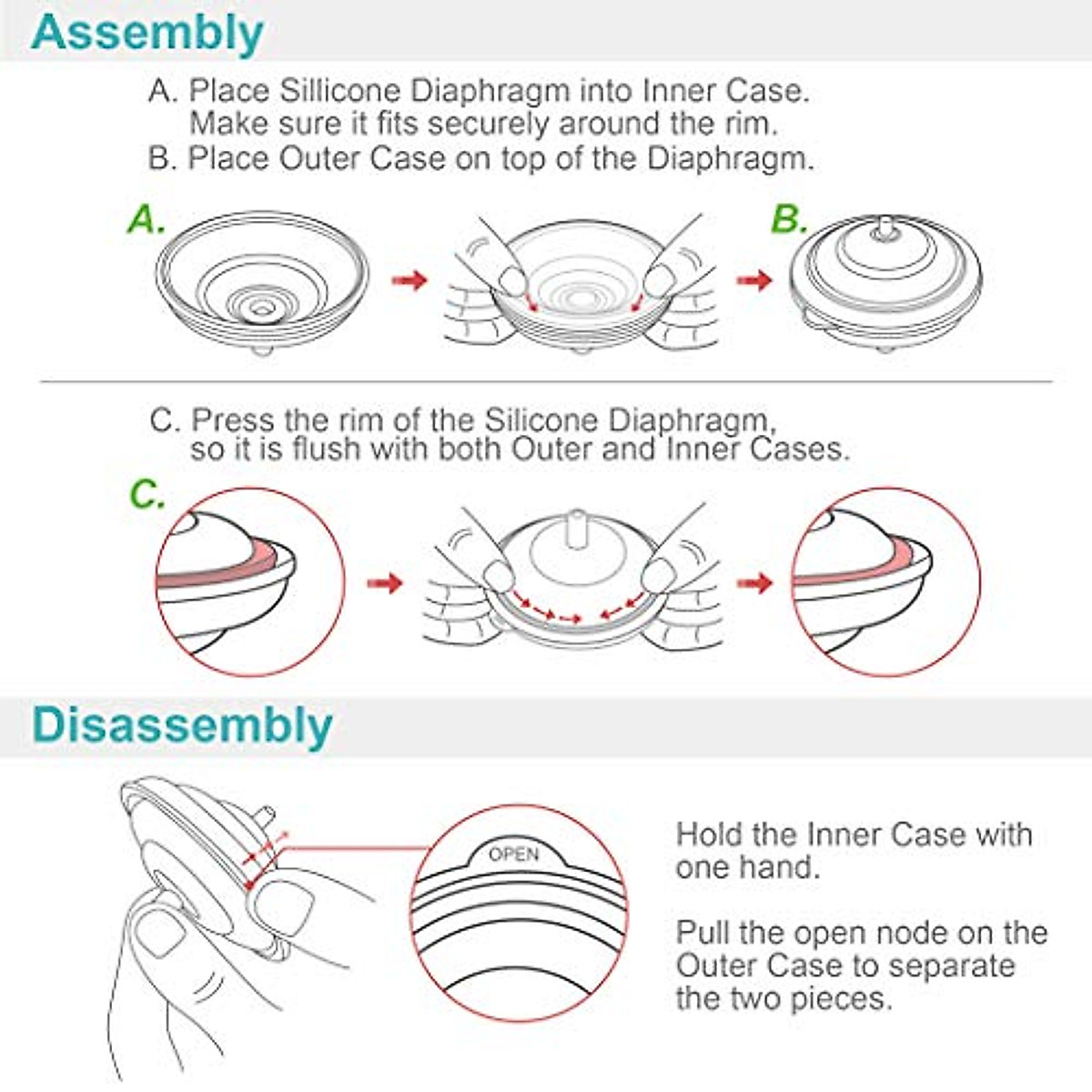 Assembly

A. Place Sillicone Diaphragm into Inner Case. Make sure it fits securely around the rim.
B. Place Outer Case on top of the Diaphragm.

A.

B.

C. Press the rim of the Silicone Diaphragm, so it is flush with both Outer and Inner Cases.

C.

Disassembly

OPEN

Hold the Inner Case with one hand.

Pull the open node on the Outer Case to separate the two pieces.