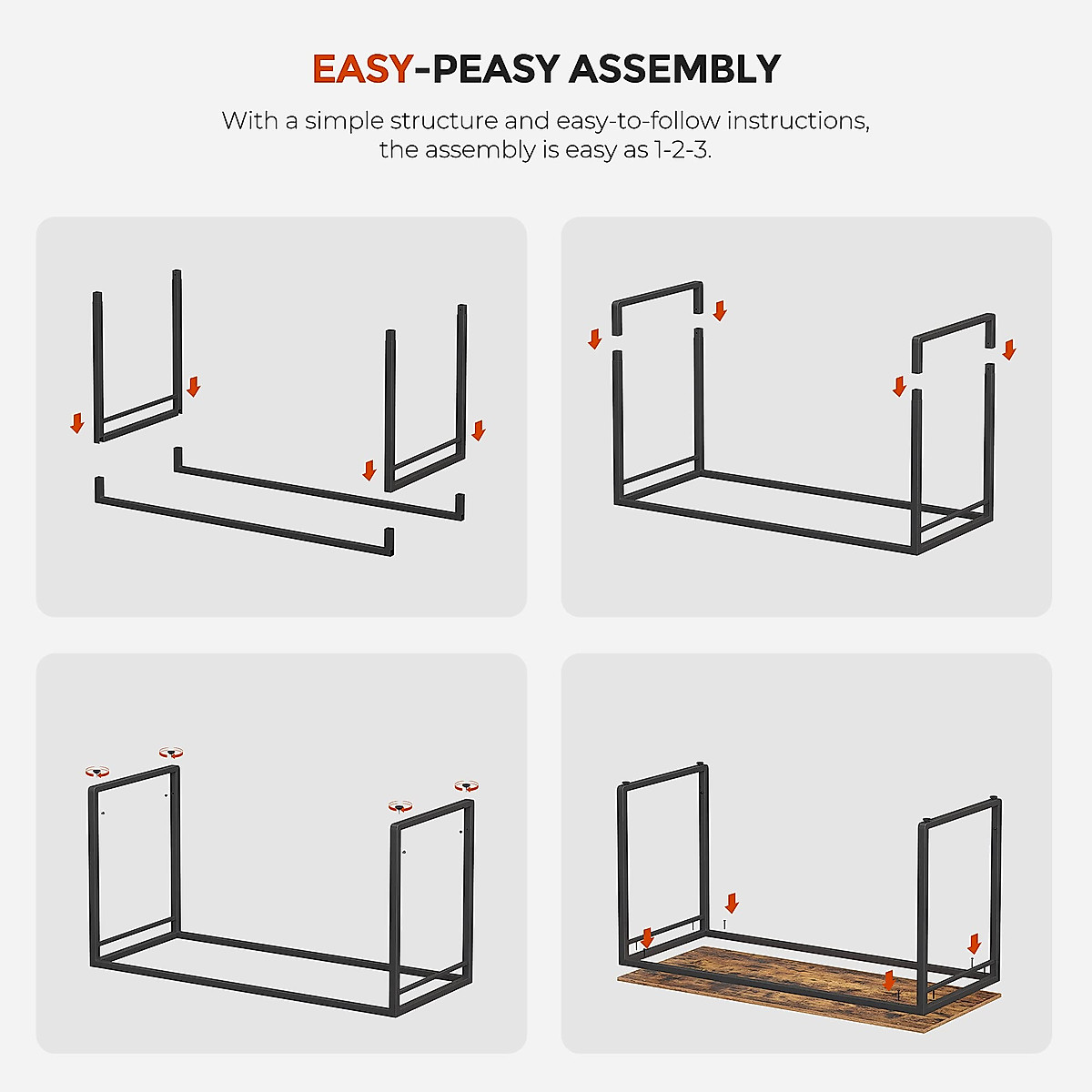 EASY-PEASY ASSEMBLY

With a simple structure and easy-to-follow instructions, the assembly is easy as 1-2-3.