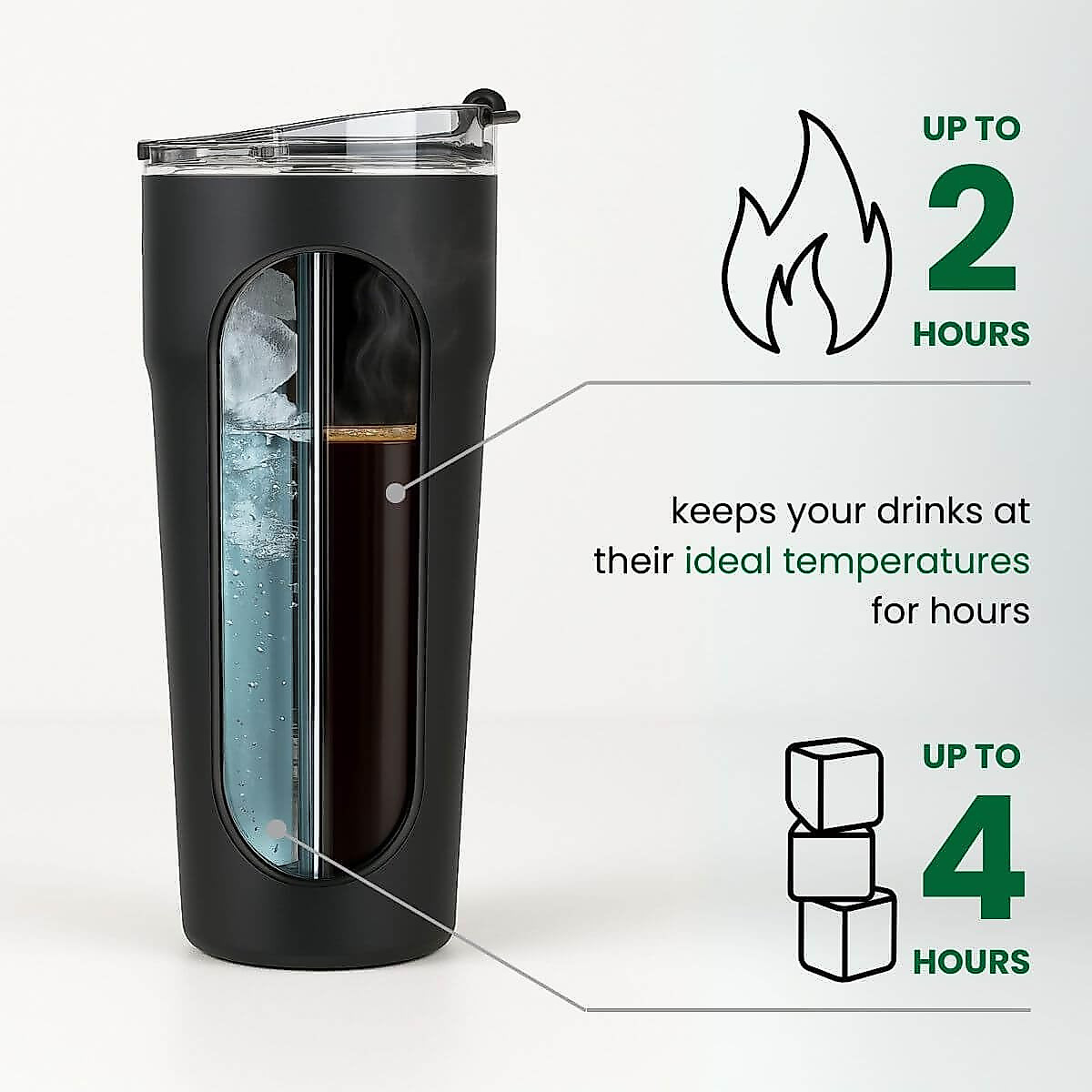 UP TO
2
HOURS

keeps your drinks at their ideal temperatures for hours

UP TO
4
HOURS