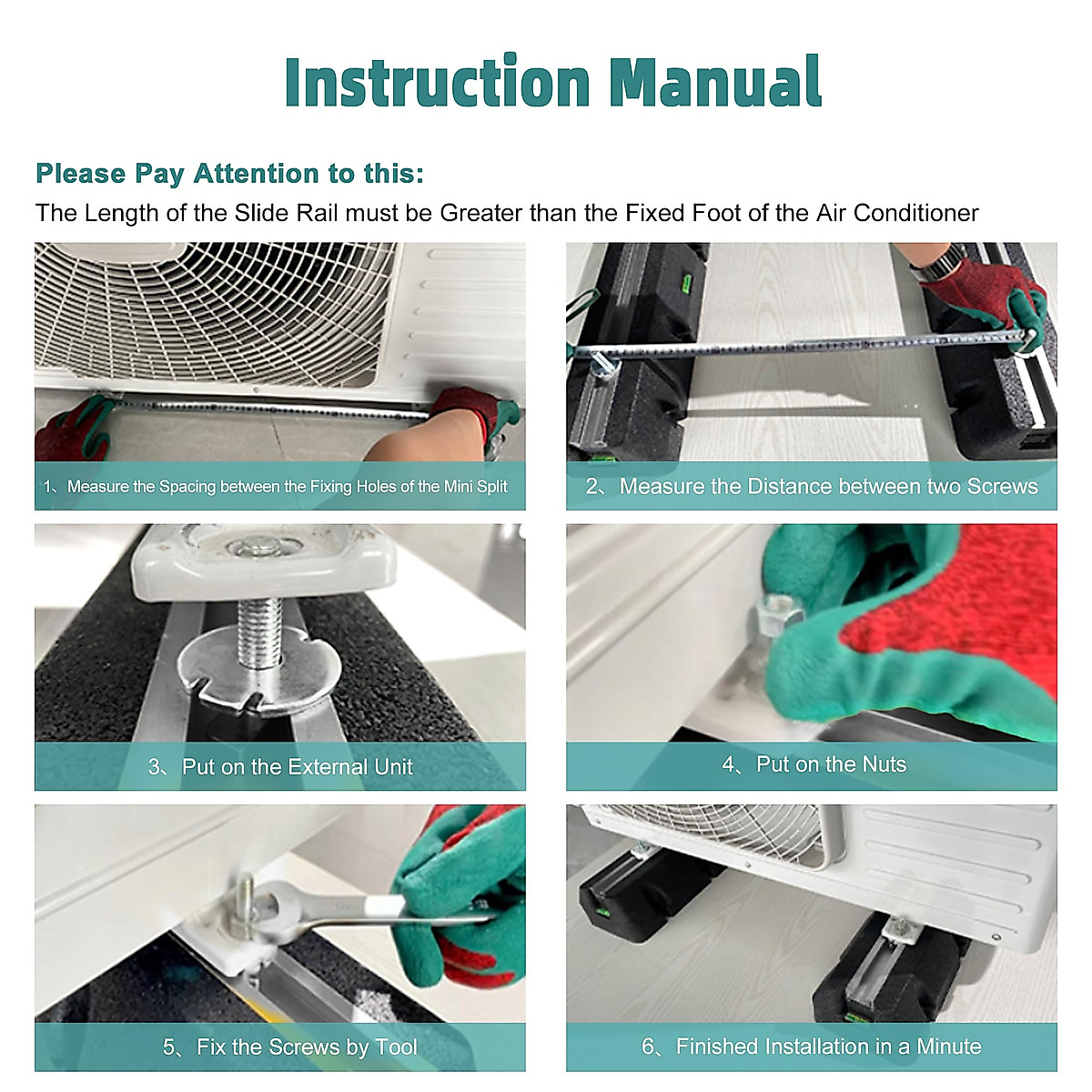 Instruction Manual

Please Pay Attention to this:
The Length of the Slide Rail must be Greater than the Fixed Foot of the Air Conditioner

1、Measure the Spacing between the Fixing Holes of the Mini Split

2、Measure the Distance between two Screws

3、Put on the External Unit

4、Put on the Nuts

5、Fix the Screws by Tool

6、Finished Installation in a Minute