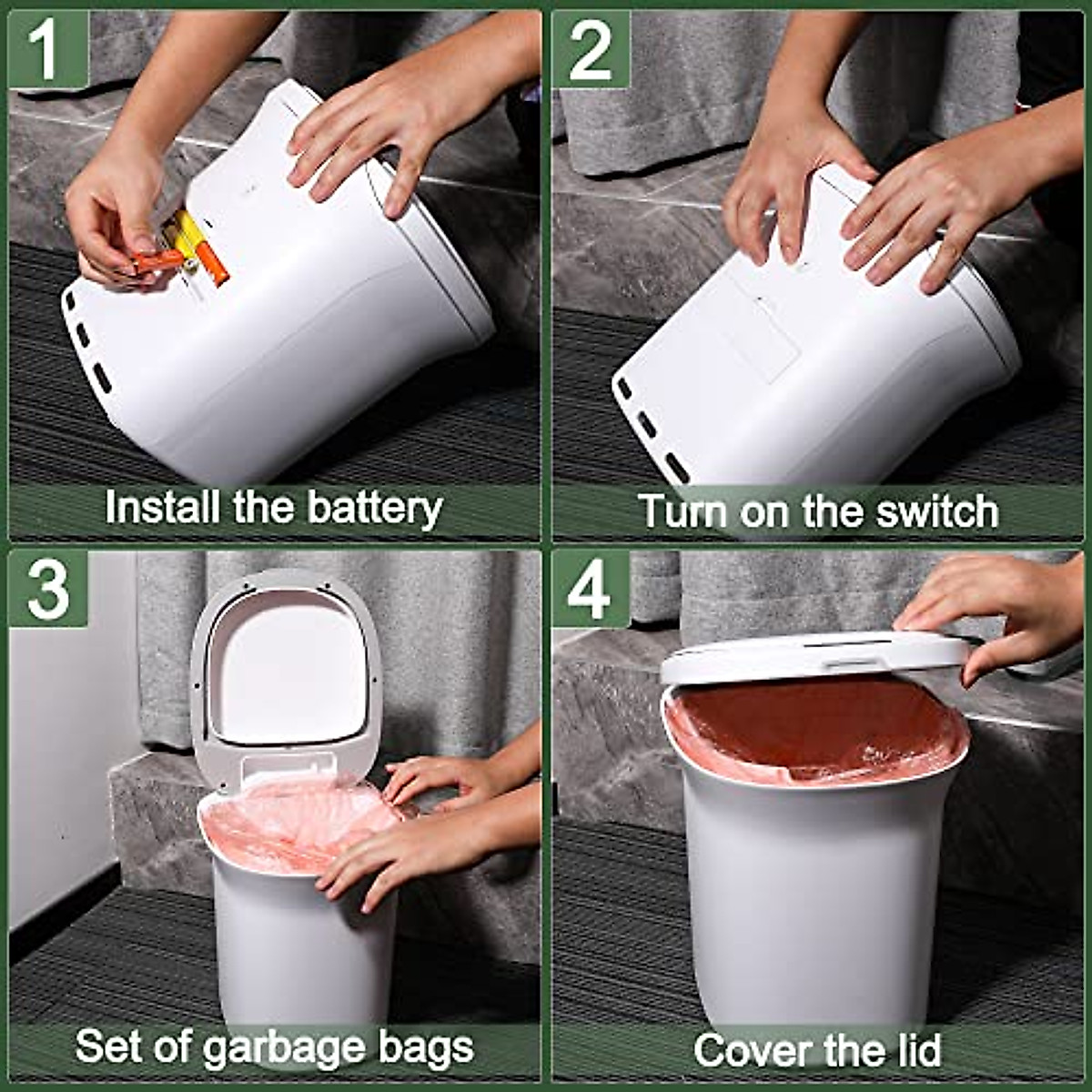 1
Install the battery

2
Turn on the switch

3
Set of garbage bags

4
Cover the lid