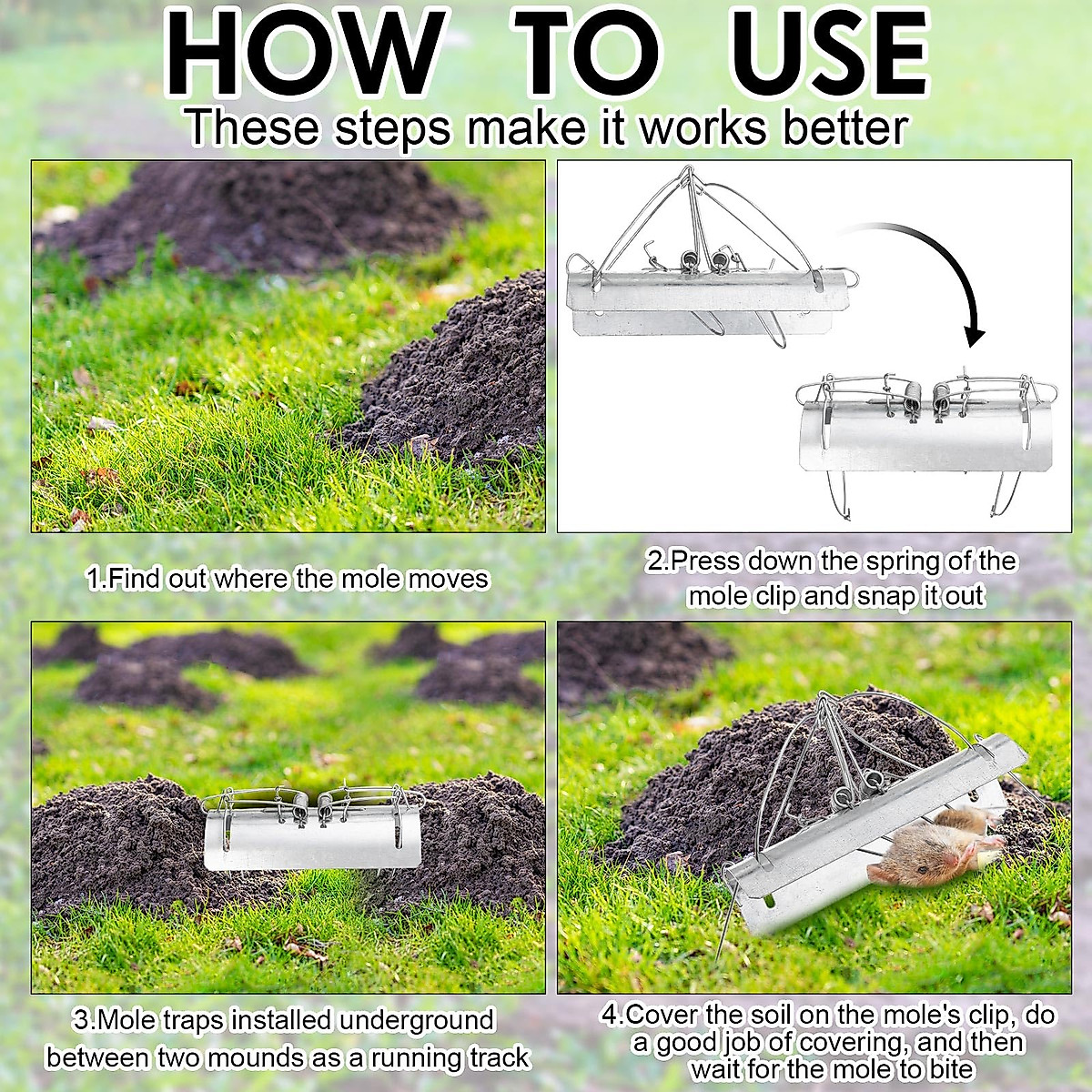 HOW TO USE

These steps make it works better

1.Find out where the mole moves

2.Press down the spring of the mole clip and snap it out

3.Mole traps installed underground between two mounds as a running track

4.Cover the soil on the mole's clip, do a good job of covering, and then wait for the mole to bite