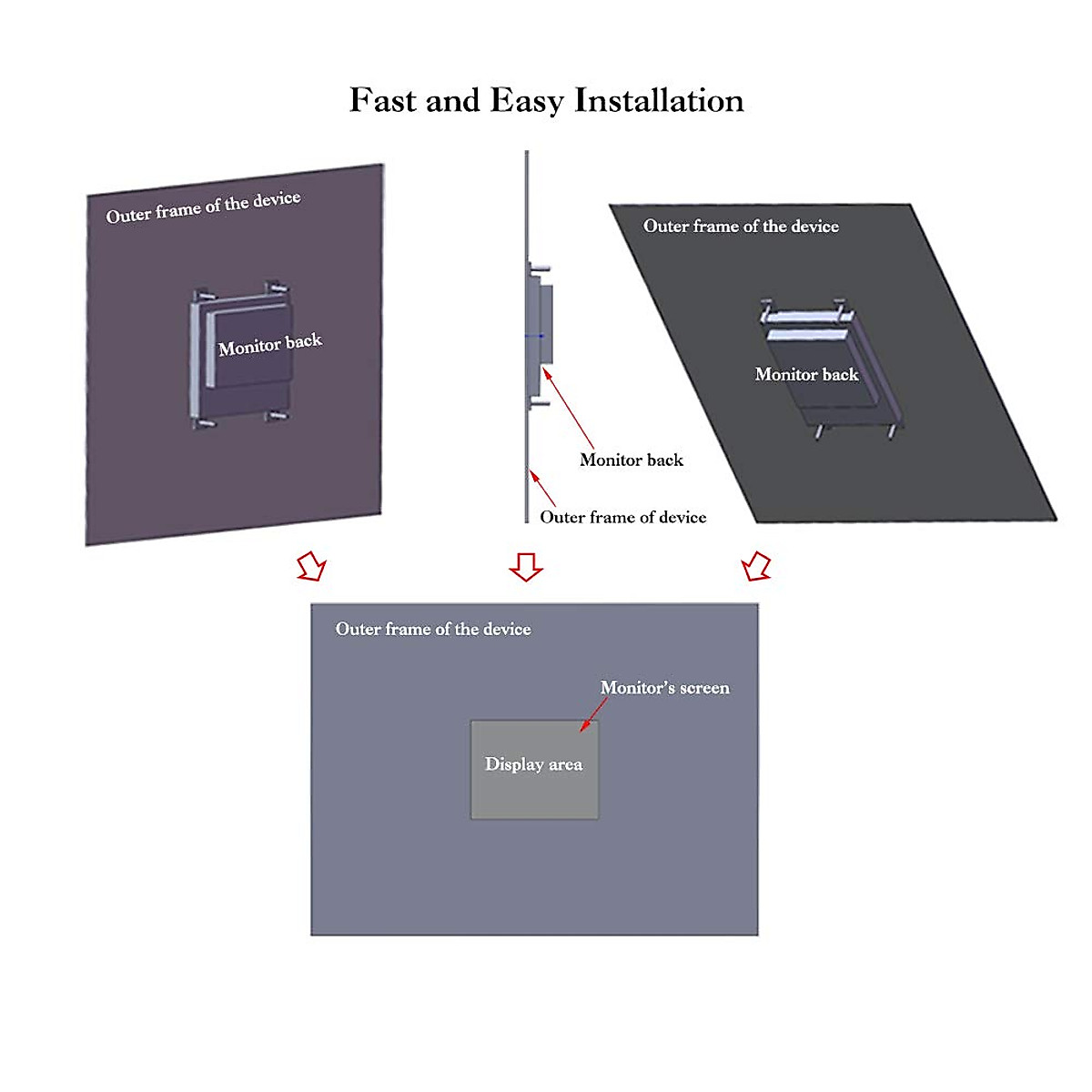 Fast and Easy Installation

Outer frame of the device

Monitor back

Monitor back

Outer frame of device

Outer frame of the device

Monitor back

Outer frame of the device

Monitor's screen

Display area