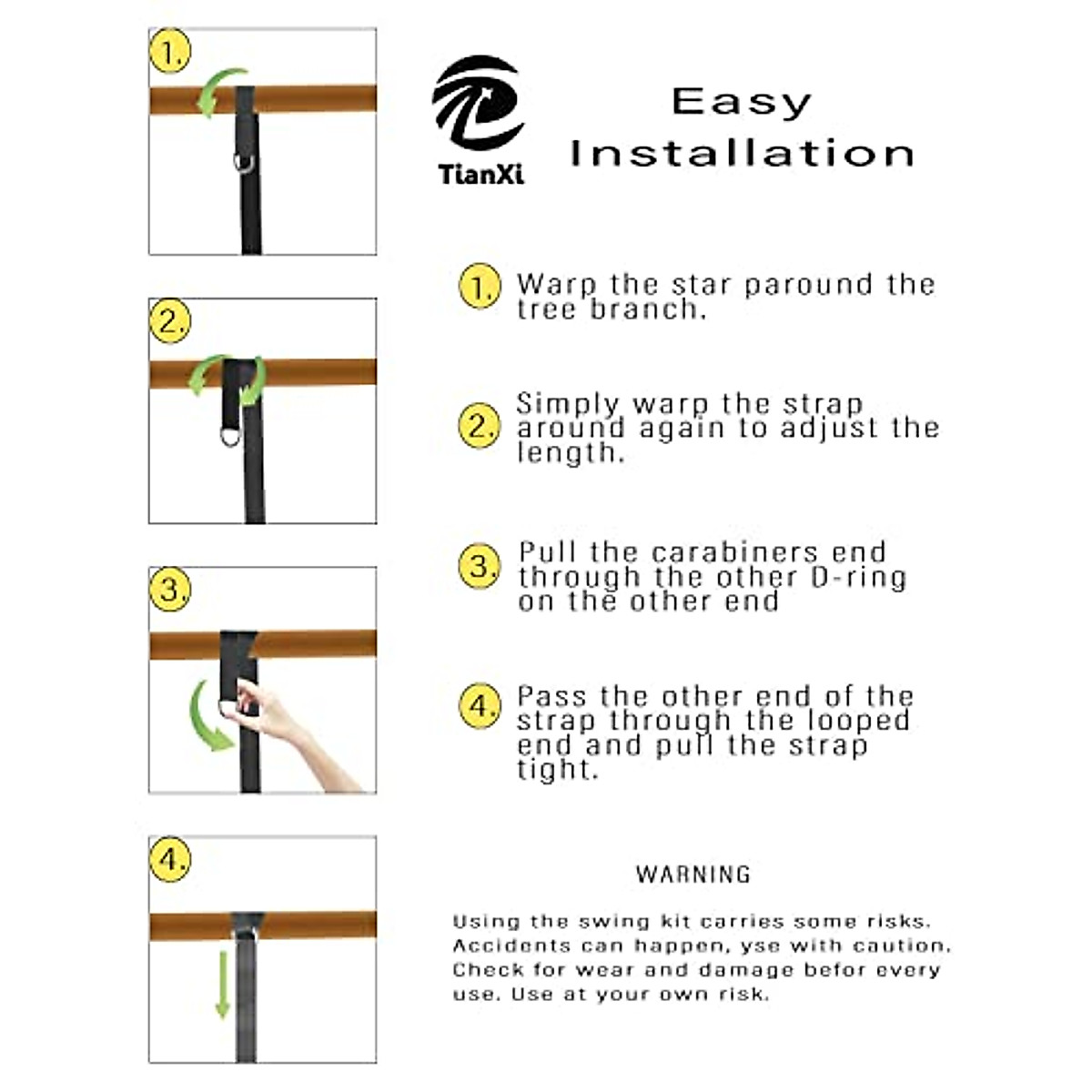 1.

2.

3.

4.

TianXi

Easy Installation

1. Warp the star paround the tree branch.

2. Simply warp the strap around again to adjust the length.

3. Pull the carabiners end through the other D-ring on the other end

4. Pass the other end of the strap through the looped end and pull the strap tight.

WARNING

Using the swing kit carries some risks. Accidents can happen, yse with caution. Check for wear and damage befor every use. Use at your own risk.