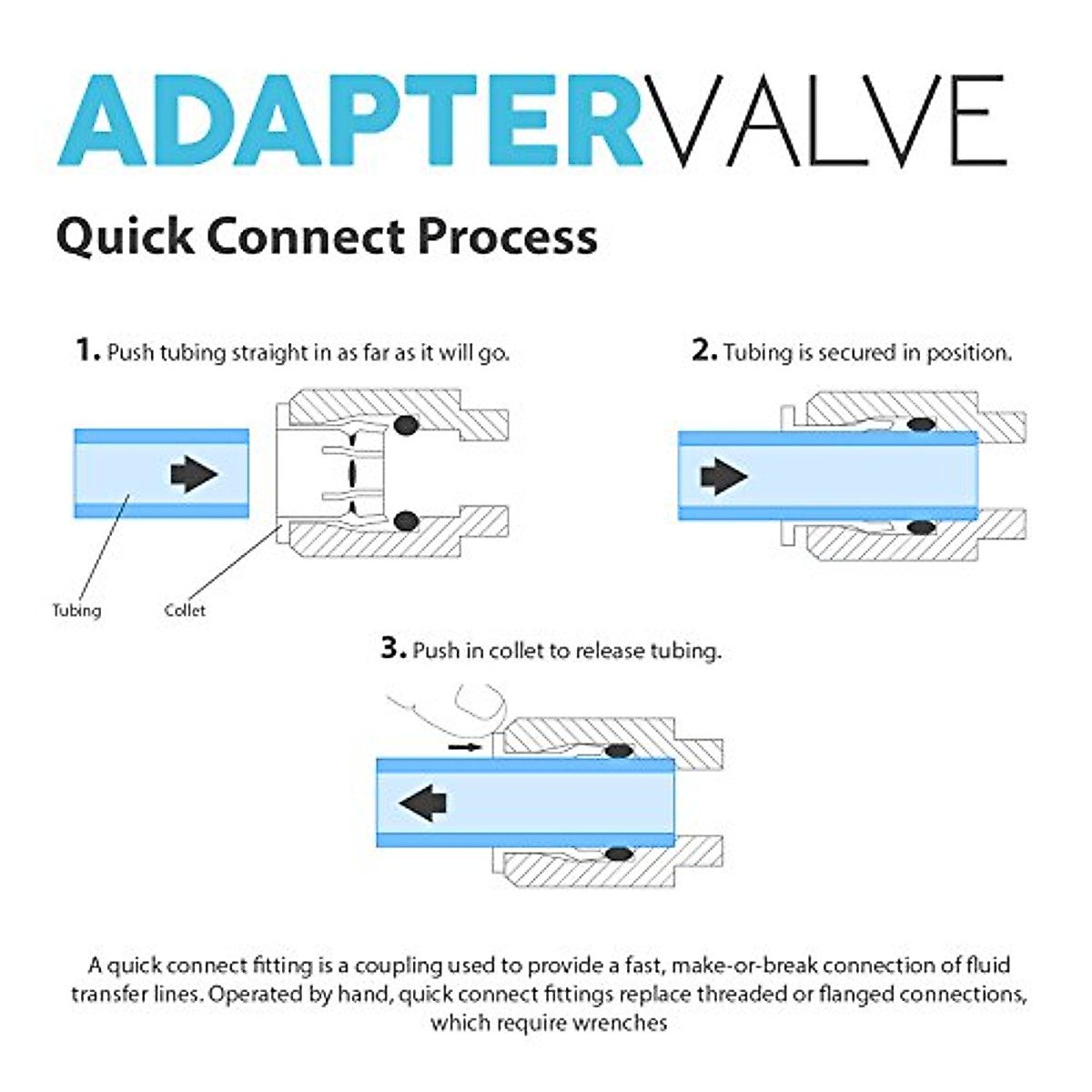 ADAPTERVALVE

Quick Connect Process

1. Push tubing straight in as far as it will go.

Tubing

Collet

2. Tubing is secured in position.

3. Push in collet to release tubing.

A quick connect fitting is a coupling used to provide a fast, make-or-break connection of fluid transfer lines. Operated by hand, quick connect fittings replace threaded or flanged connections, which require wrenches